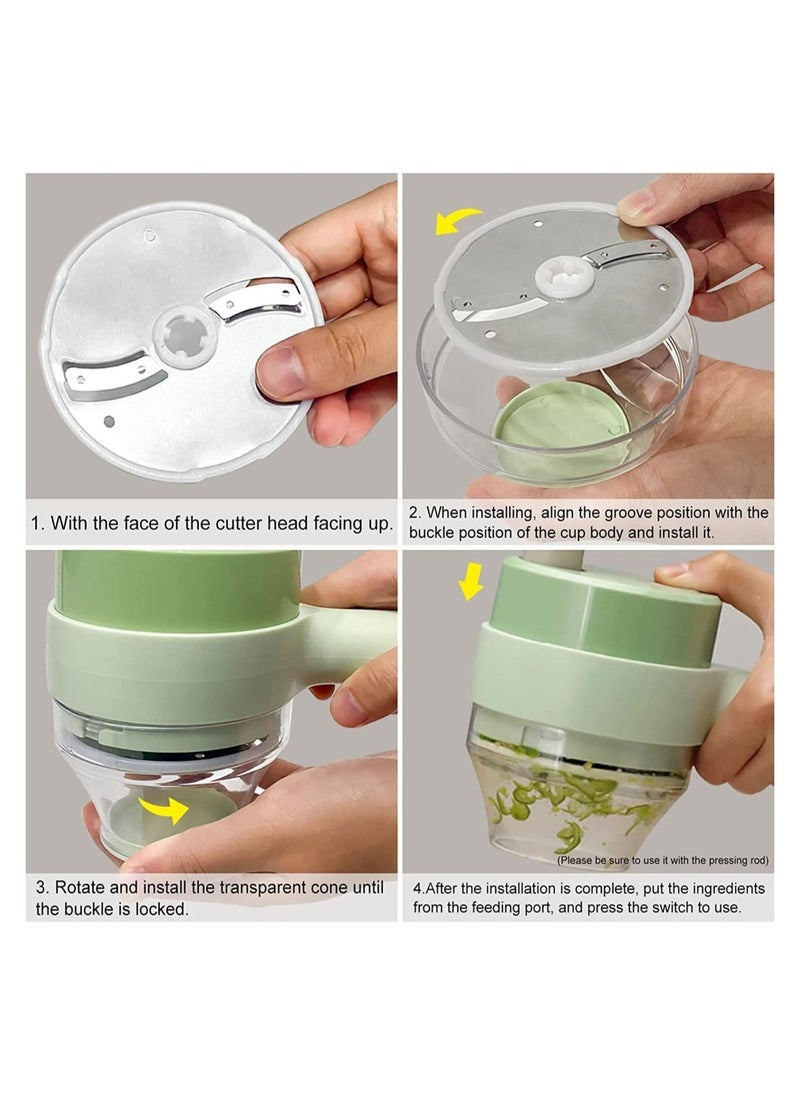 1. With the face of the cutter head facing up.

2. When installing, align the groove position with the buckle position of the cup body and install it.

3. Rotate and install the transparent cone until the buckle is locked.

(Please be sure to use it with the pressing rod)

4.After the installation is complete, put the ingredients from the feeding port, and press the switch to use.