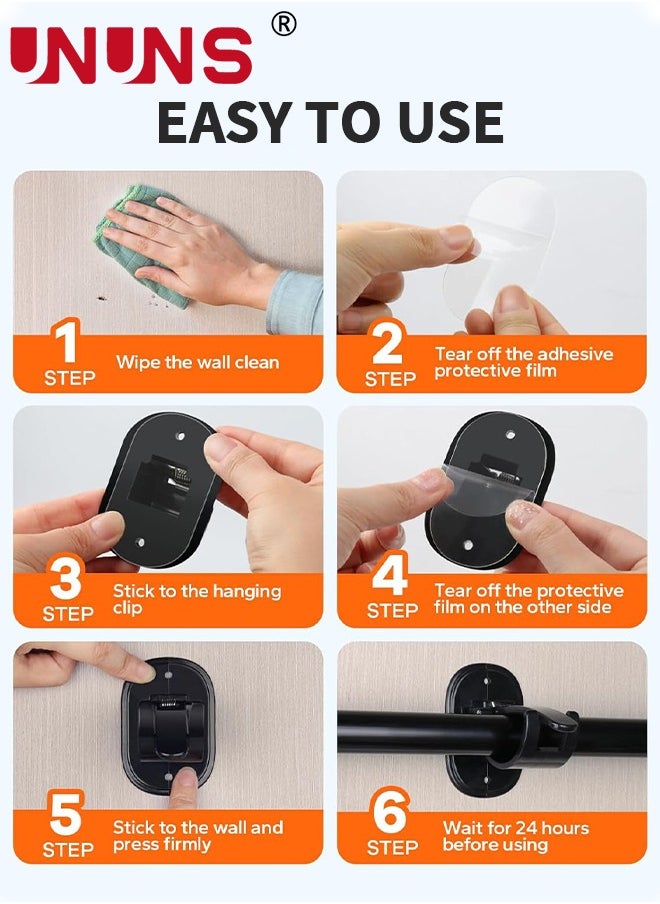 UNUNS ®

EASY TO USE

1 STEP Wipe the wall clean

2 STEP Tear off the adhesive protective film

3 STEP Stick to the hanging clip

4 STEP Tear off the protective film on the other side

5 STEP Stick to the wall and press firmly

6 STEP Wait for 24 hours before using