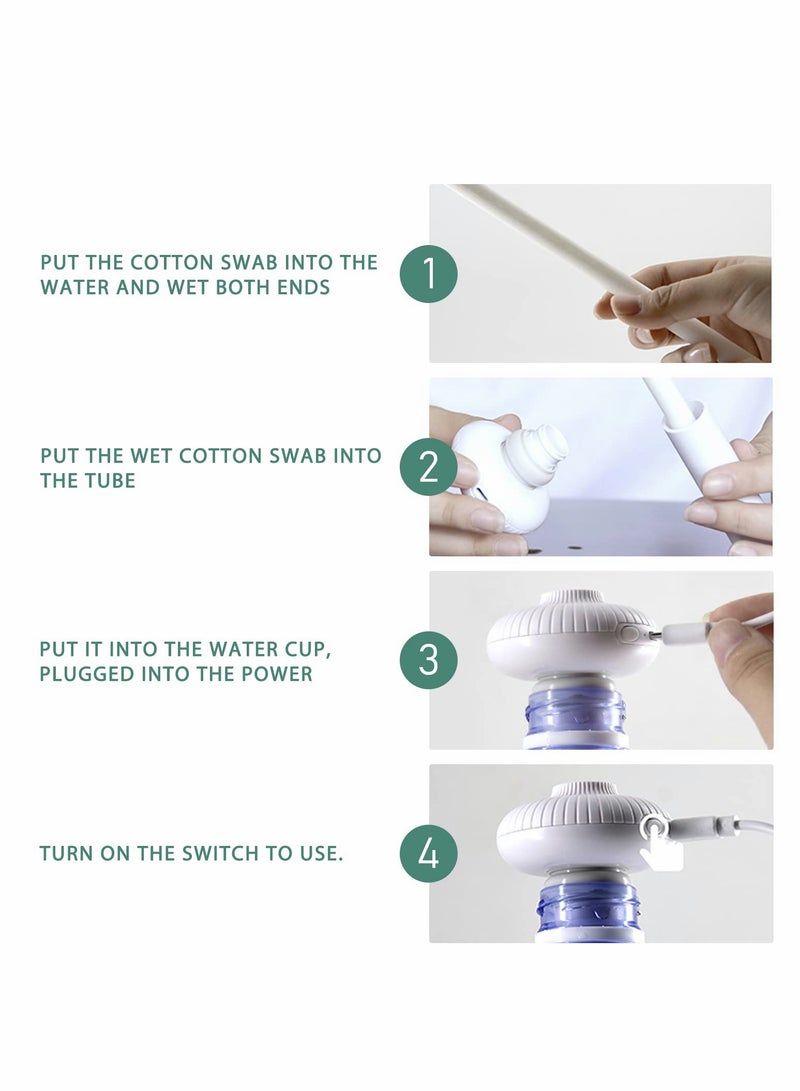 PUT THE COTTON SWAB INTO THE WATER AND WET BOTH ENDS

1

PUT THE WET COTTON SWAB INTO THE TUBE

2

PUT IT INTO THE WATER CUP, PLUGGED INTO THE POWER

3

TURN ON THE SWITCH TO USE.

4