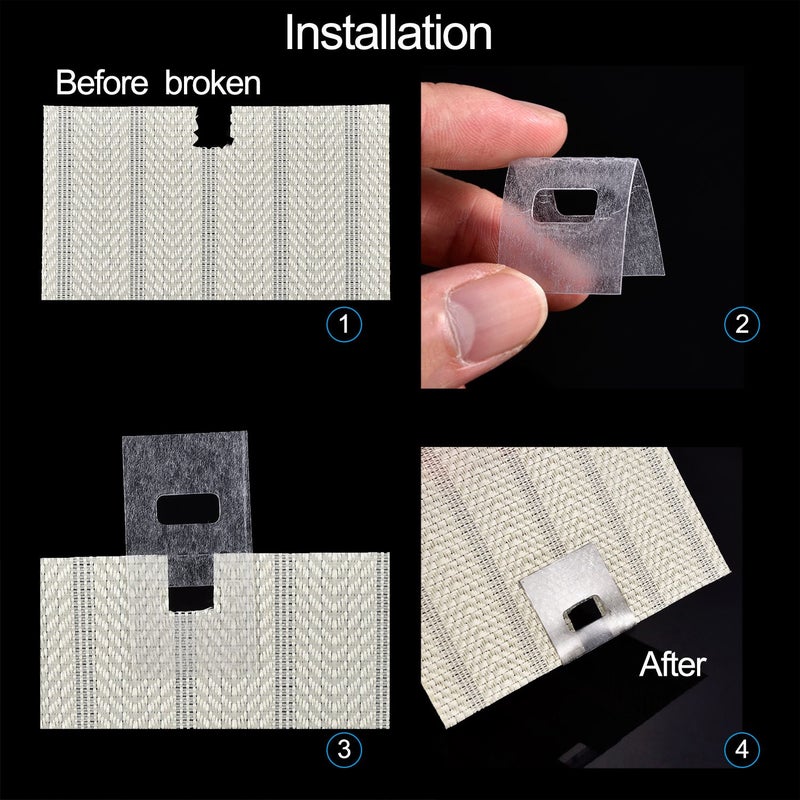 Installation

Before broken

1

2

3

After

4