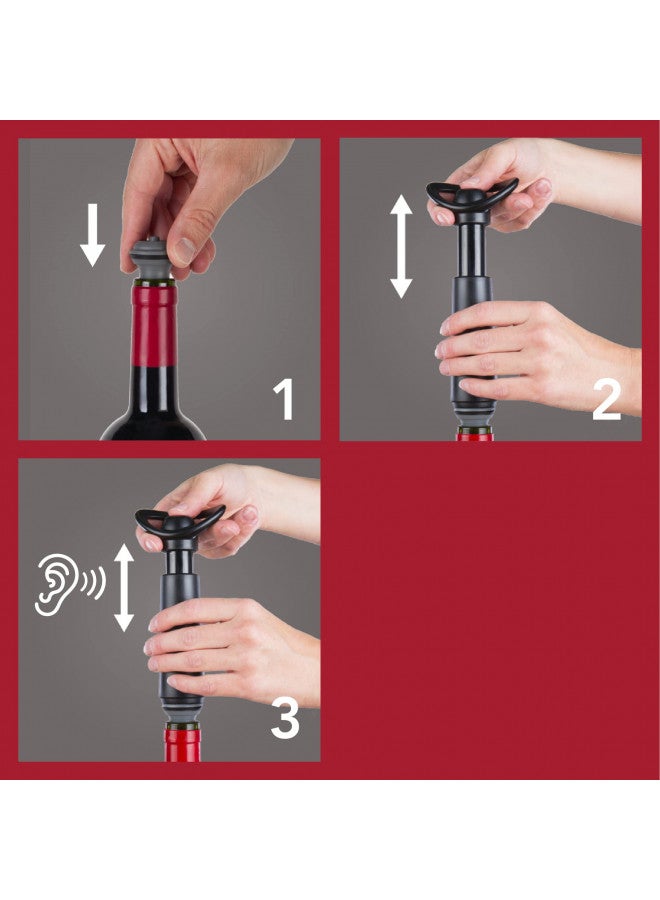 1

2

3