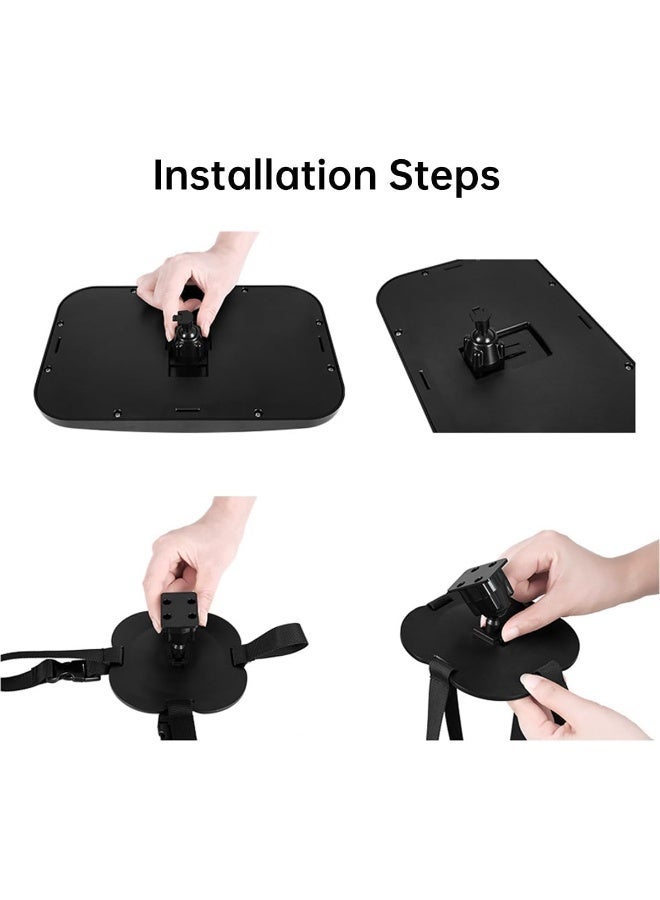 Installation Steps