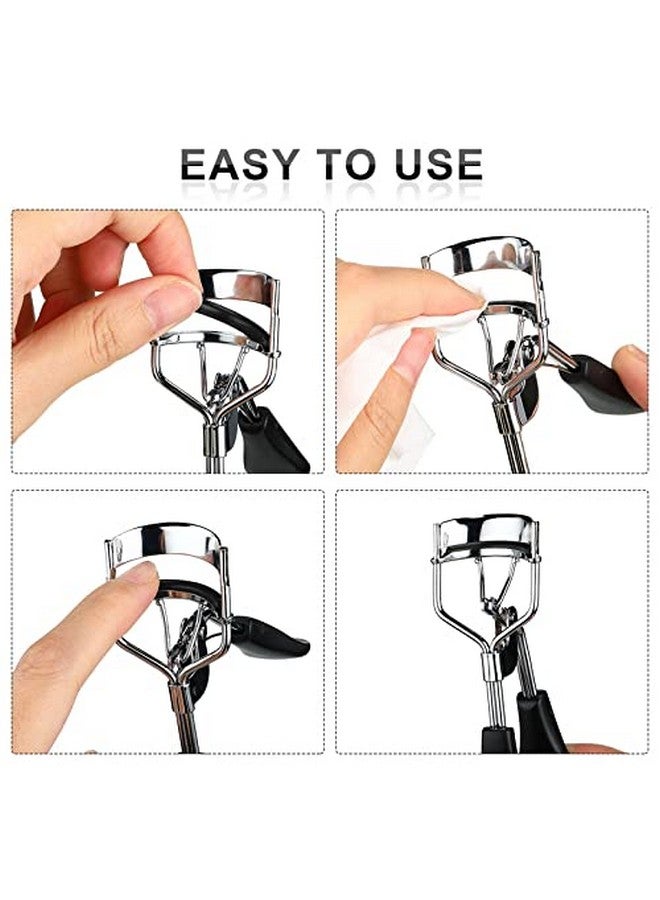 EASY TO USE