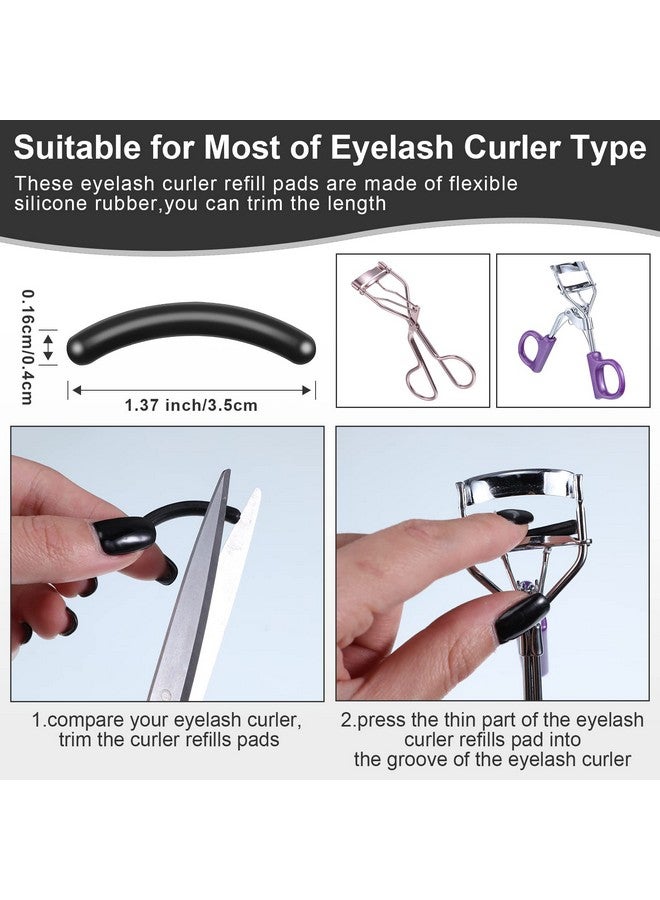 Suitable for Most of Eyelash Curler Type
These eyelash curler refill pads are made of flexible silicone rubber,you can trim the length

0.16cm/0.4cm

1.37 inch/3.5cm

1.compare your eyelash curler, trim the curler refills pads

2.press the thin part of the eyelash curler refills pad into the groove of the eyelash curler