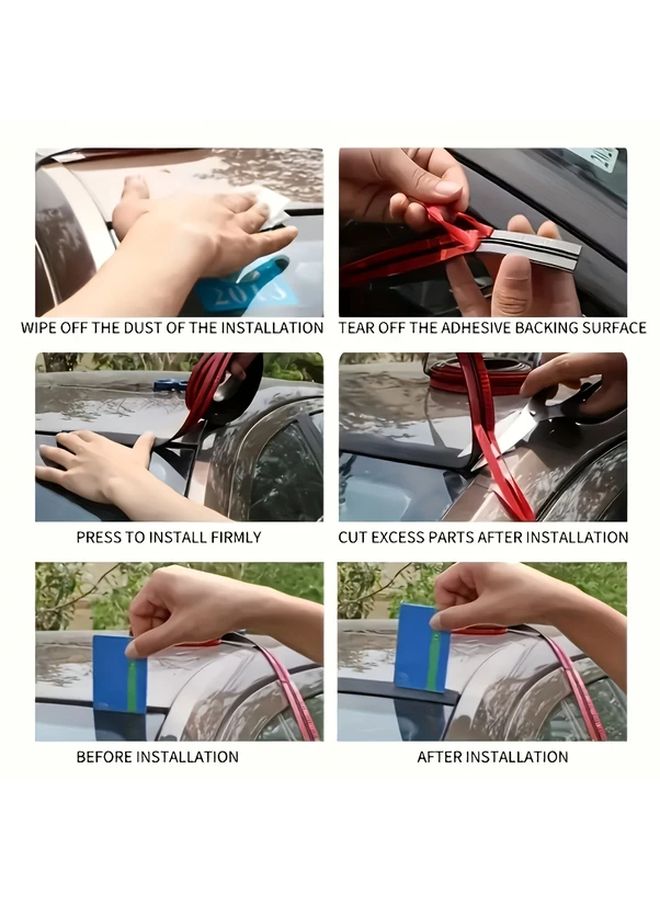 WIPE OFF THE DUST OF THE INSTALLATION

TEAR OFF THE ADHESIVE BACKING SURFACE

PRESS TO INSTALL FIRMLY

CUT EXCESS PARTS AFTER INSTALLATION

BEFORE INSTALLATION

AFTER INSTALLATION