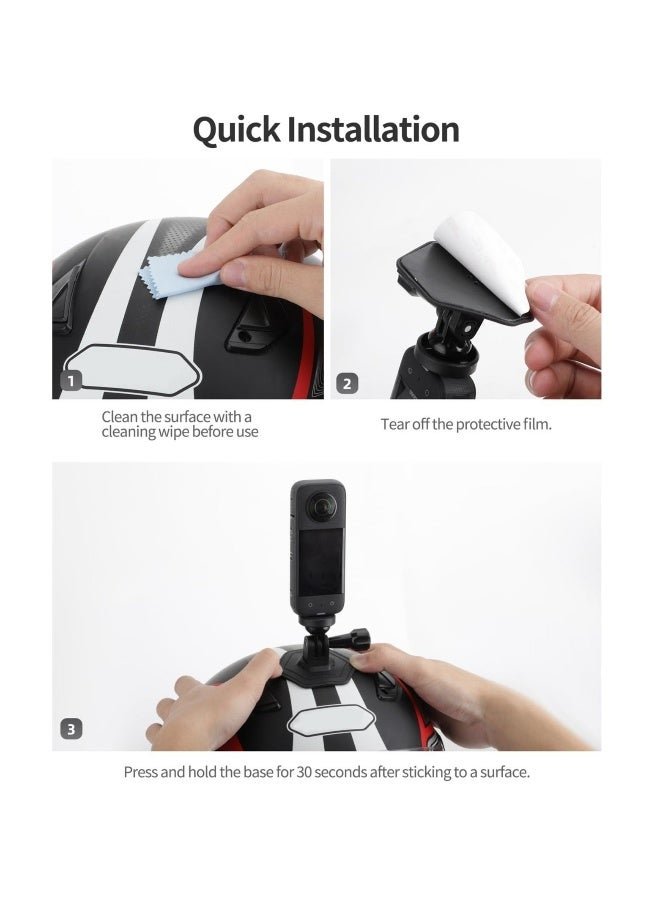 Quick Installation

1

Clean the surface with a cleaning wipe before use

2

Tear off the protective film.

3

Press and hold the base for 30 seconds after sticking to a surface.