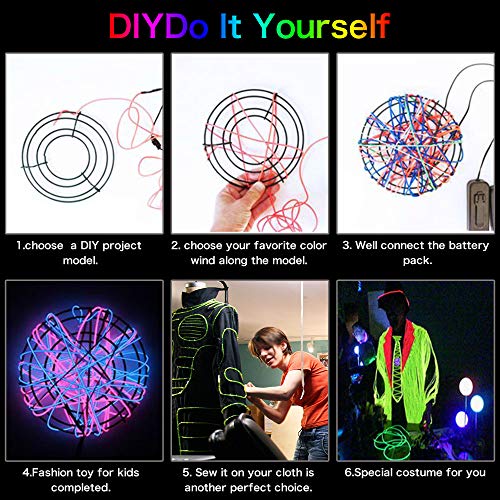 DIYDo It Yourself

1.choose a DIY project model.

2. choose your favorite color wind along the model.

3. Well connect the battery pack.

4.Fashion toy for kids completed.

5. Sew it on your cloth is another perfect choice.

6.Special costume for you