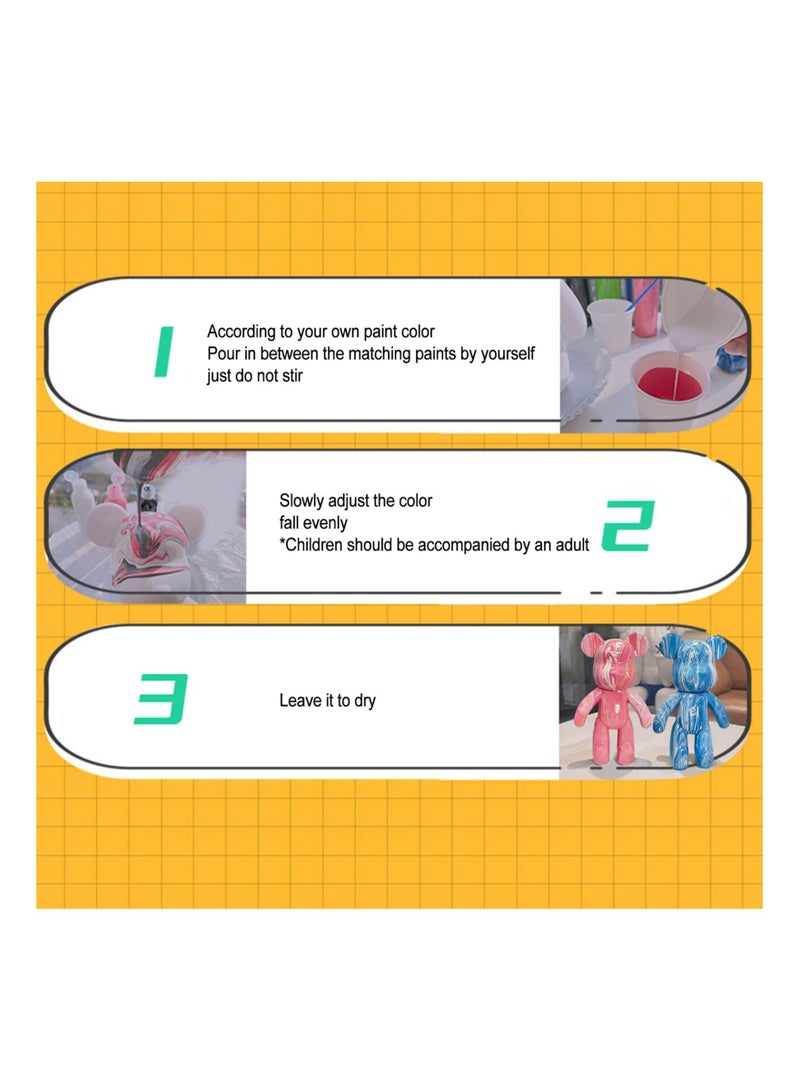 1
According to your own paint color
Pour in between the matching paints by yourself
just do not stir

Slowly adjust the color
fall evenly
*Children should be accompanied by an adult
2

3
Leave it to dry