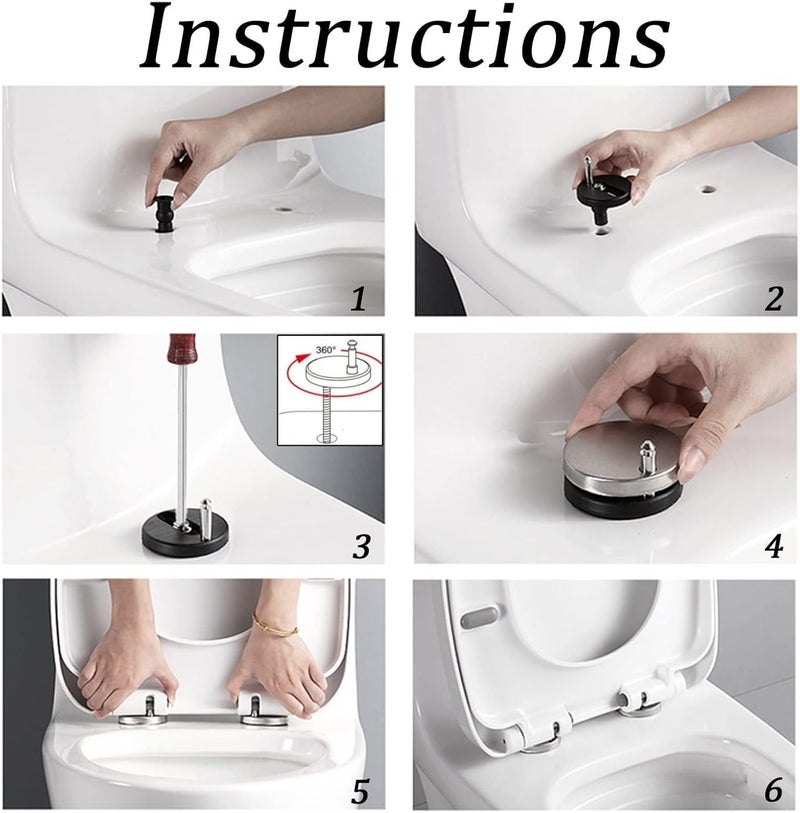 Instructions

1

2

360°

3

4

5

6