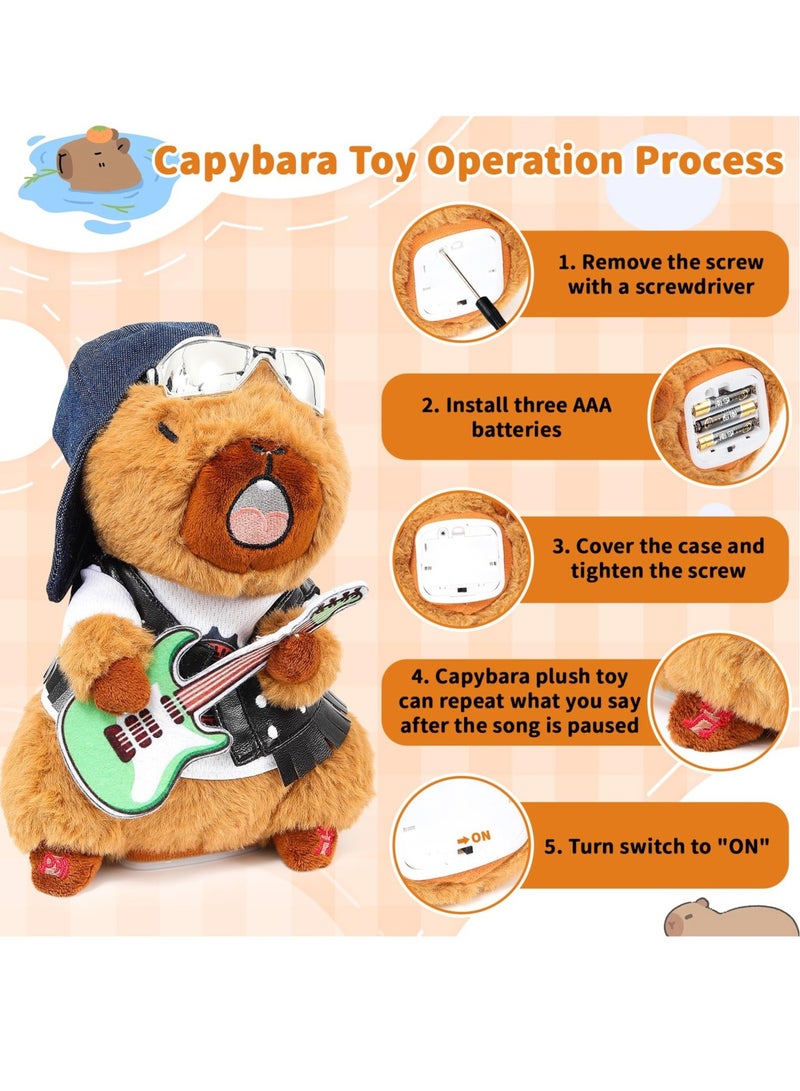 Capybara Toy Operation Process

1. Remove the screw with a screwdriver

2. Install three AAA batteries

3. Cover the case and tighten the screw

4. Capybara plush toy can repeat what you say after the song is paused

ON

5. Turn switch to "ON"