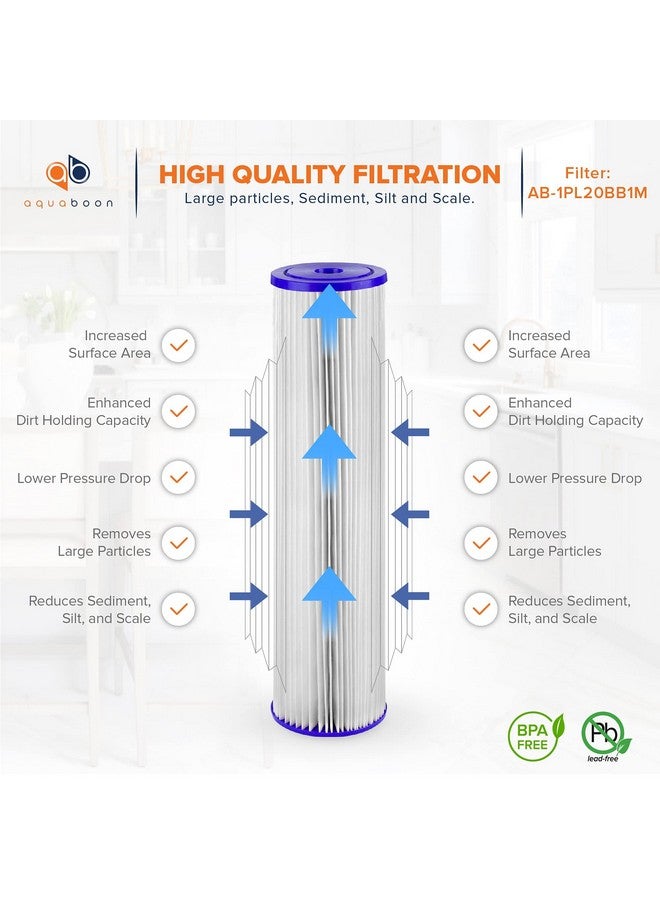 ab
aquaboon

HIGH QUALITY FILTRATION
Large particles, Sediment, Silt and Scale.

Filter:
AB-1PL20BB1M

Increased Surface Area

Enhanced Dirt Holding Capacity

Lower Pressure Drop

Removes Large Particles

Reduces Sediment, Silt, and Scale

Increased Surface Area

Enhanced Dirt Holding Capacity

Lower Pressure Drop

Removes Large Particles

Reduces Sediment, Silt, and Scale

BPA FREE

Pb
lead-free