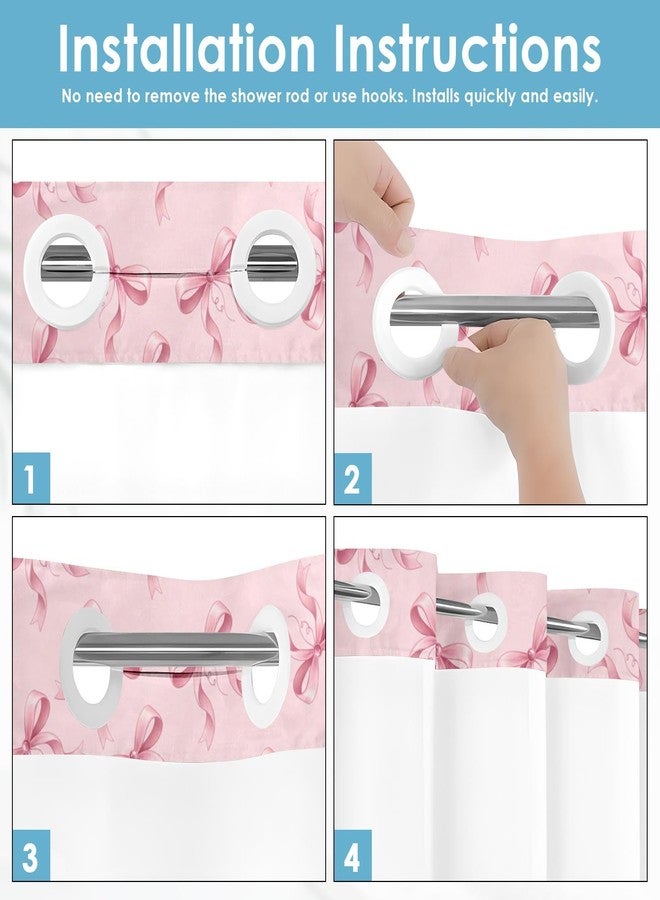 Installation Instructions

No need to remove the shower rod or use hooks. Installs quickly and easily.

1

2

3

4