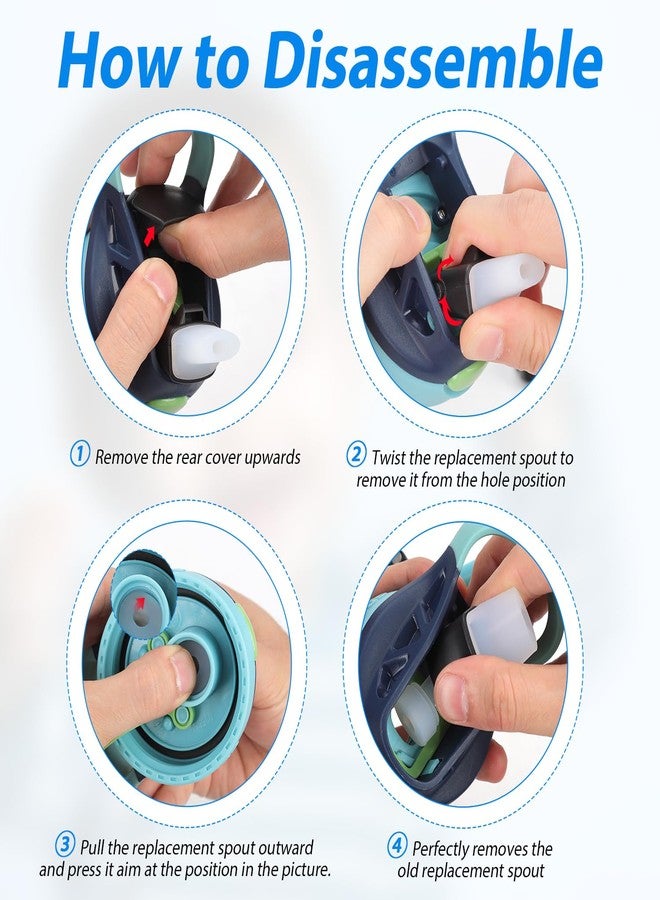 How to Disassemble

① Remove the rear cover upwards

② Twist the replacement spout to remove it from the hole position

③ Pull the replacement spout outward and press it aim at the position in the picture.

④ Perfectly removes the old replacement spout