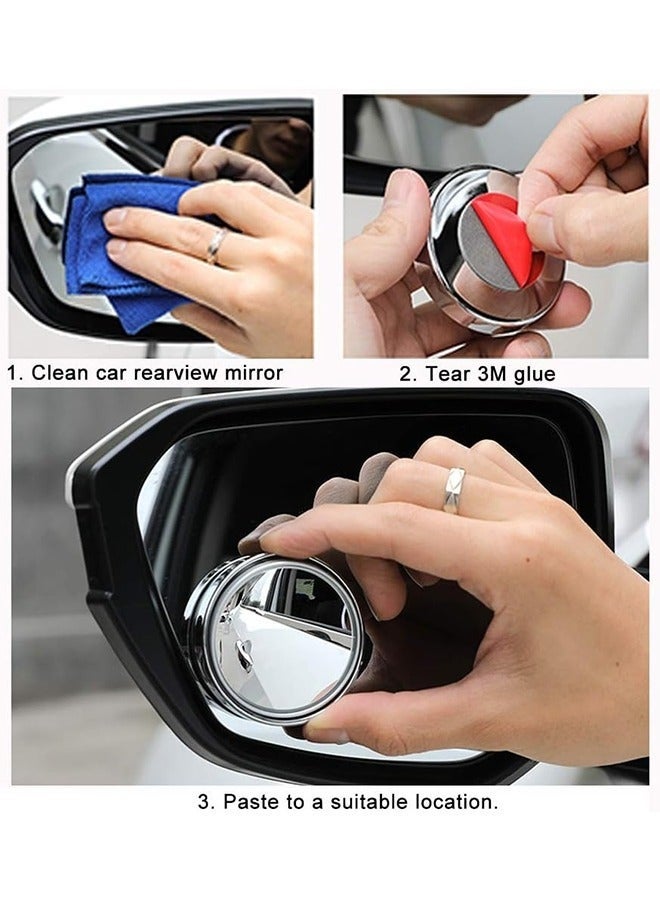 1. Clean car rearview mirror

2. Tear 3M glue

3. Paste to a suitable location.