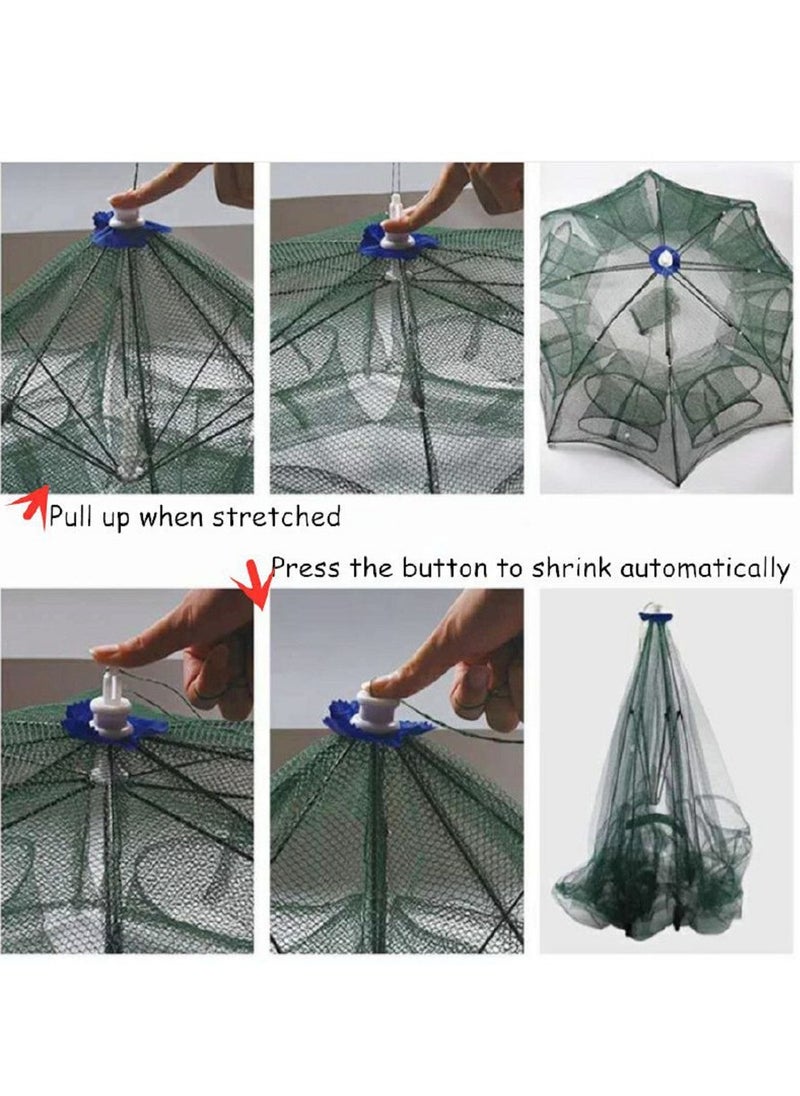 Pull up when stretched

Press the button to shrink automatically