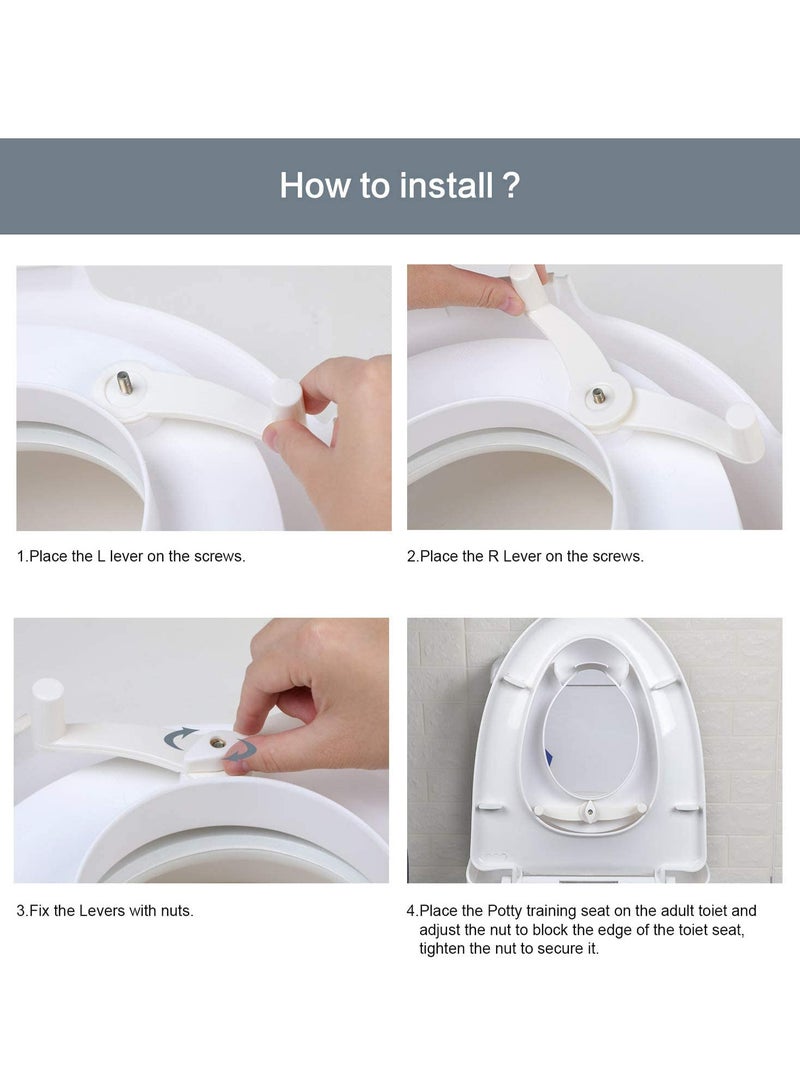 How to install ?

1.Place the L lever on the screws.

2.Place the R Lever on the screws.

3.Fix the Levers with nuts.

4.Place the Potty training seat on the adult toiet and adjust the nut to block the edge of the toiet seat, tighten the nut to secure it.