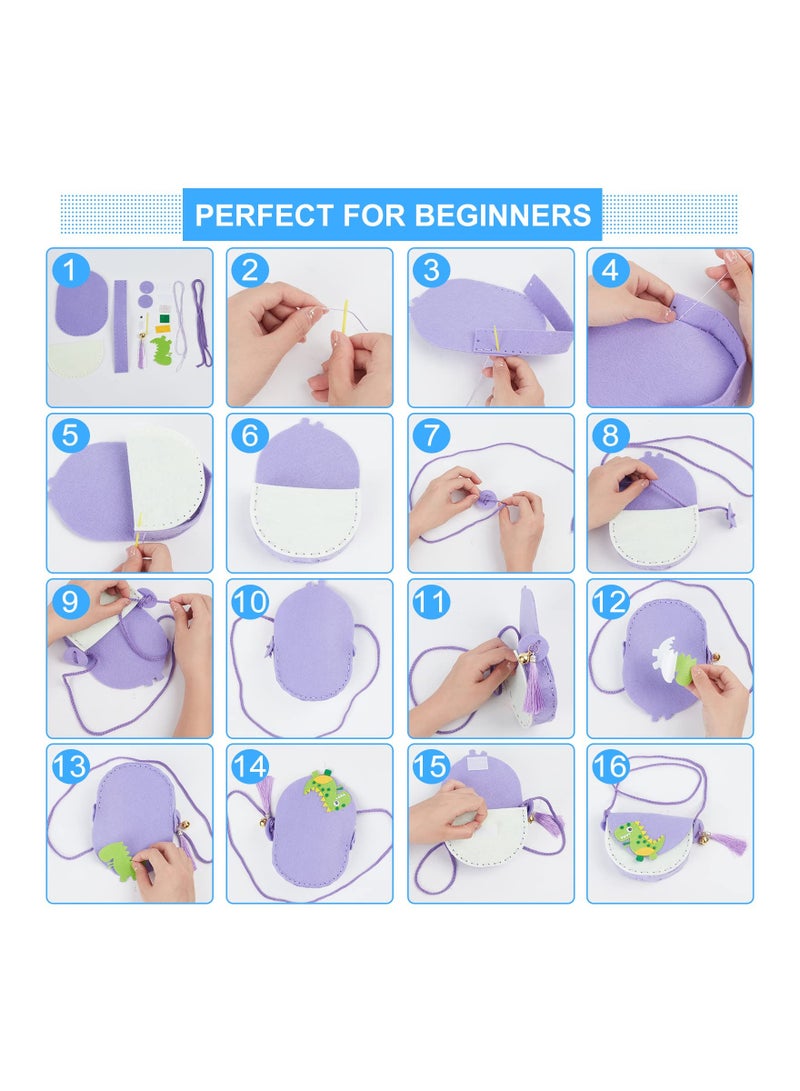 PERFECT FOR BEGINNERS

1

2

3

4

5

6

7

8

9

10

11

12

13

14

15

16