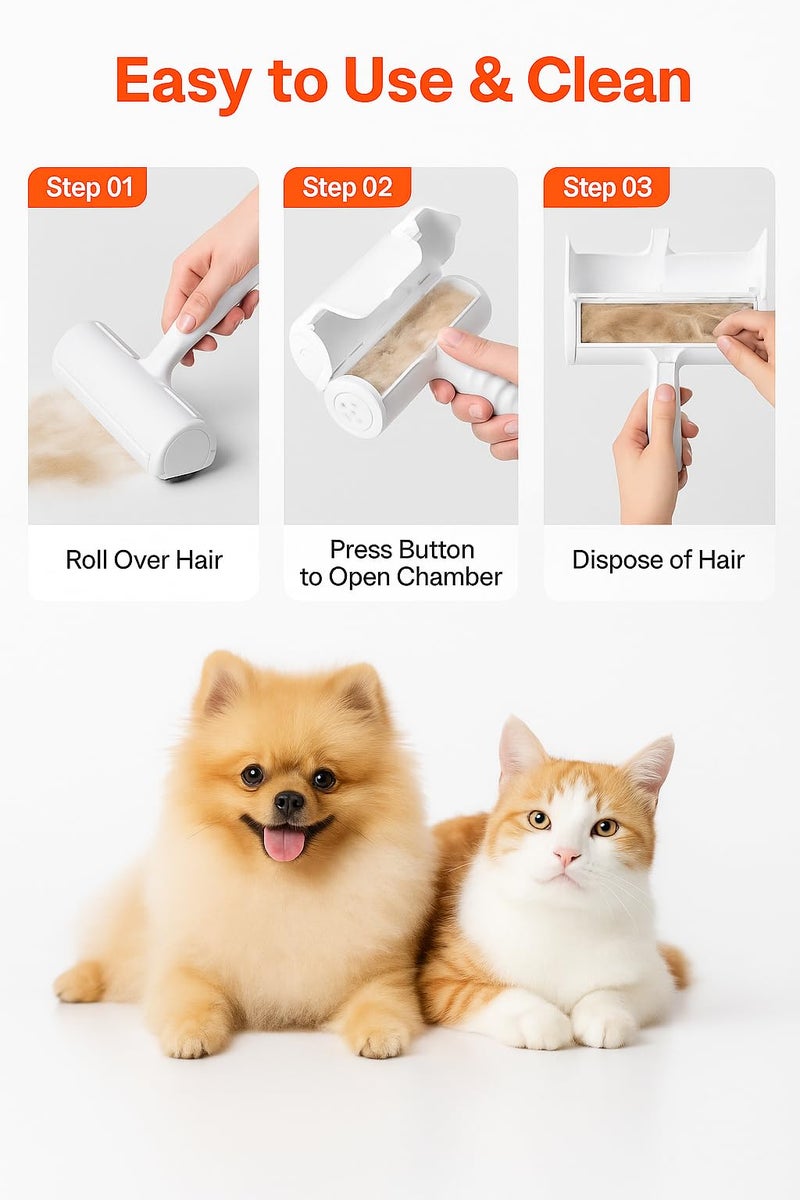 Easy to Use & Clean

Step 01

Roll Over Hair

Step 02

Press Button to Open Chamber

Step 03

Dispose of Hair