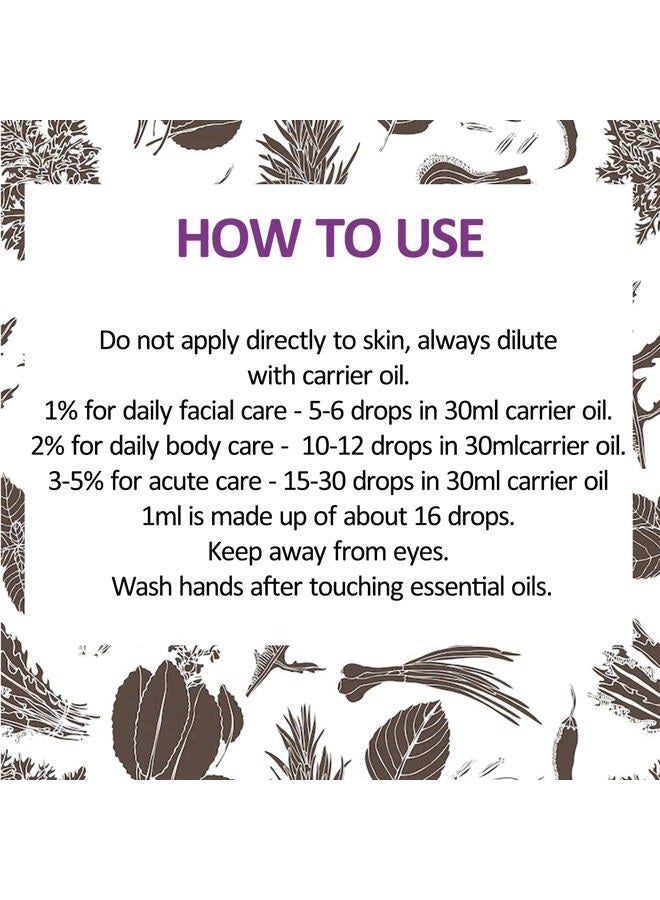 HOW TO USE

Do not apply directly to skin, always dilute with carrier oil.
1% for daily facial care - 5-6 drops in 30ml carrier oil.
2% for daily body care - 10-12 drops in 30mlcarrier oil.
3-5% for acute care - 15-30 drops in 30ml carrier oil
1ml is made up of about 16 drops.
Keep away from eyes.
Wash hands after touching essential oils.