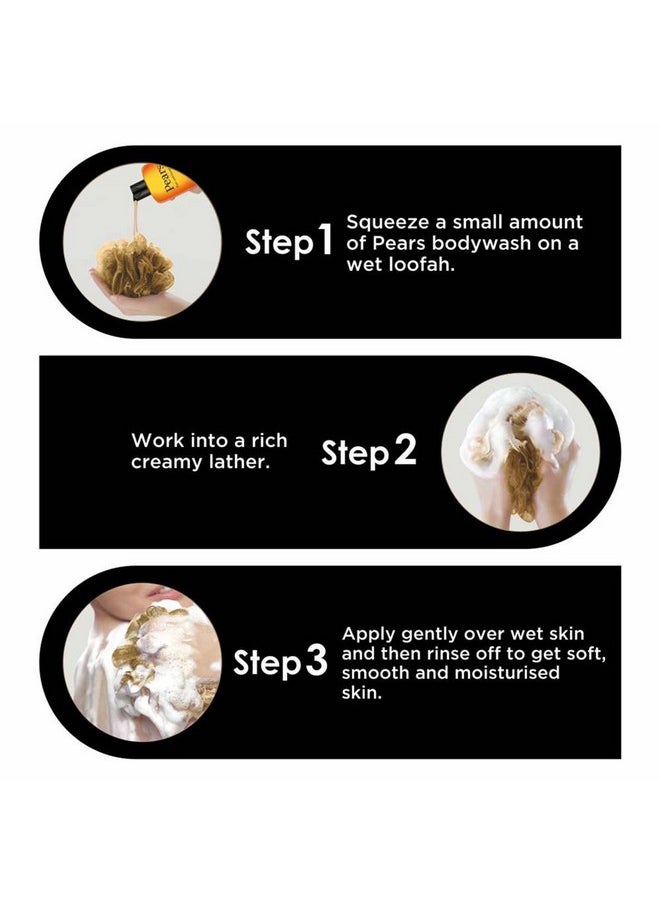 Pears

Step 1 Squeeze a small amount of Pears bodywash on a wet loofah.

Work into a rich creamy lather. Step 2

Step 3 Apply gently over wet skin and then rinse off to get soft, smooth and moisturised skin.