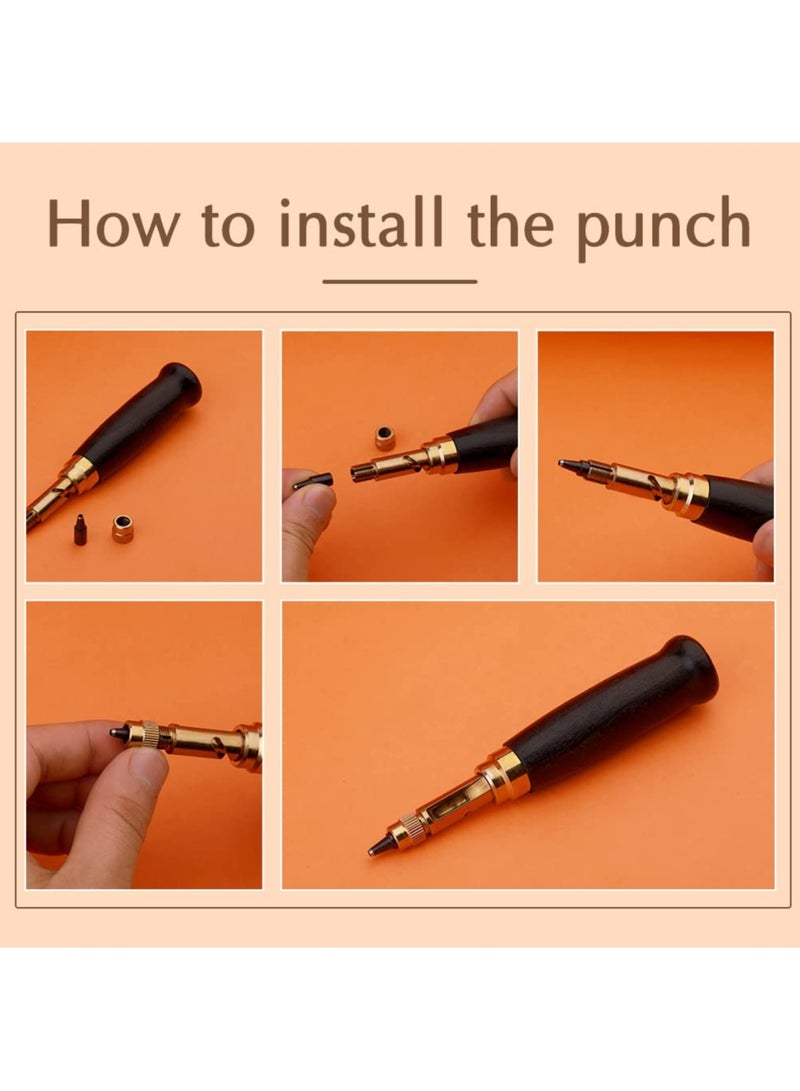 How to install the punch