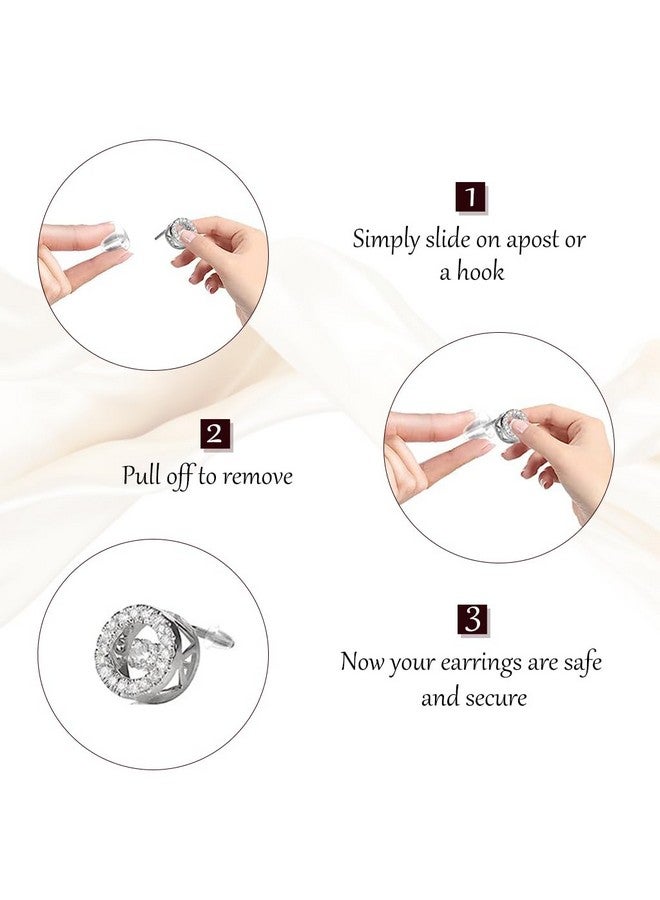 1
Simply slide on apost or a hook

2
Pull off to remove

3
Now your earrings are safe and secure