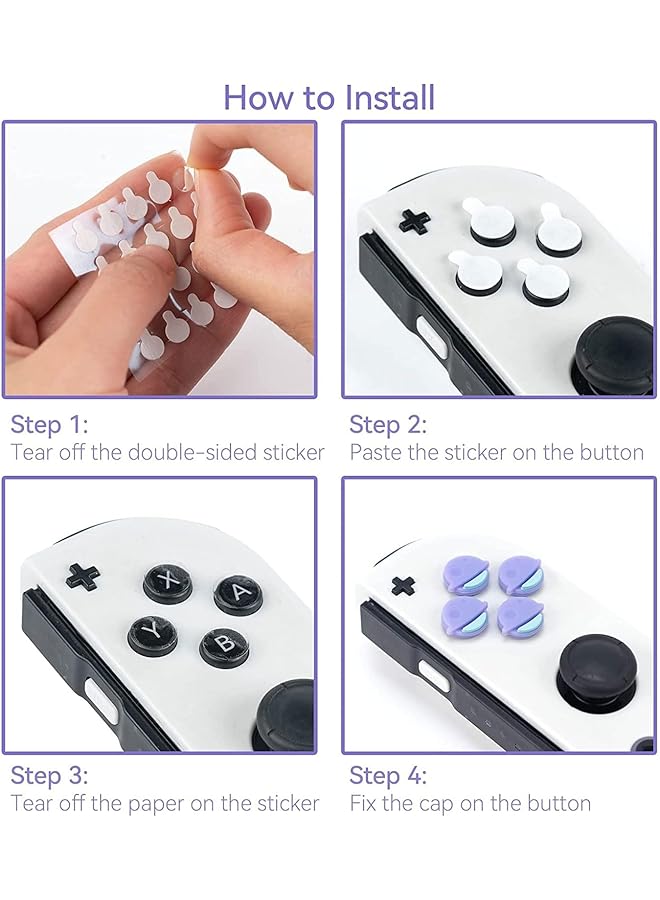 How to Install

Step 1:
Tear off the double-sided sticker

Step 2:
Paste the sticker on the button

X A Y B

Step 3:
Tear off the paper on the sticker

Step 4:
Fix the cap on the button