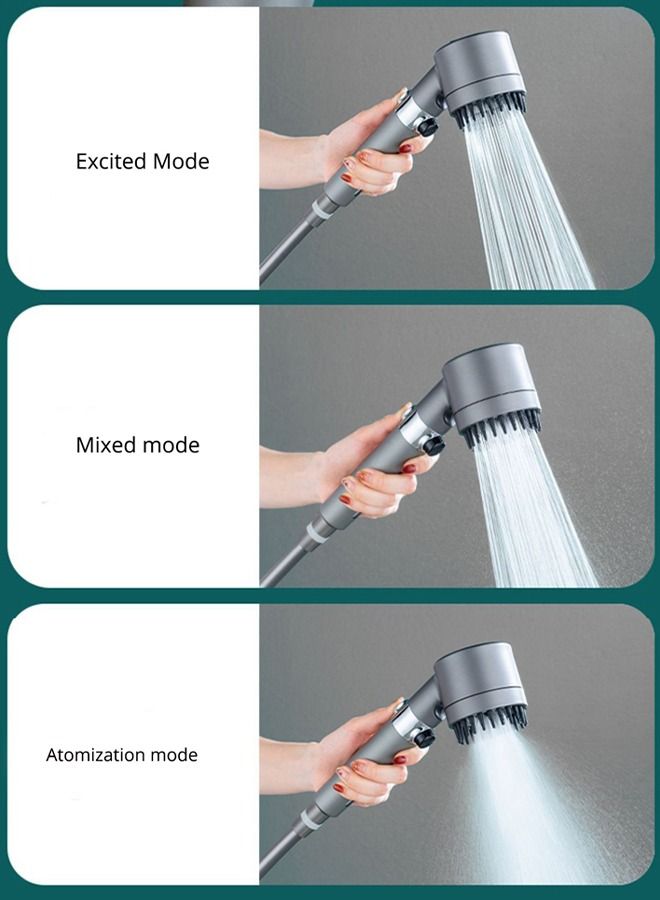 Excited Mode

Mixed mode

Atomization mode