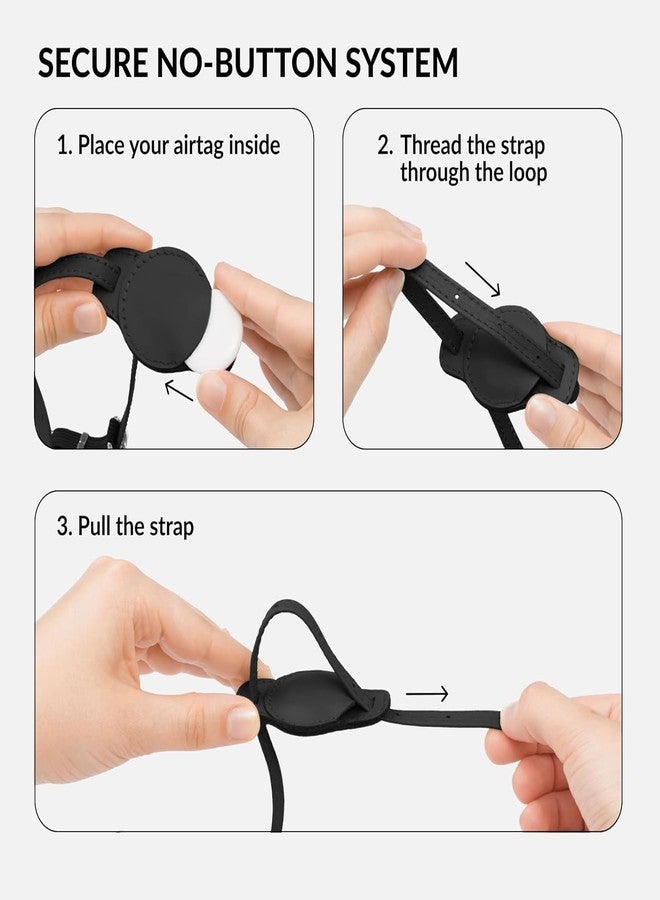 SECURE NO-BUTTON SYSTEM

1. Place your airtag inside

2. Thread the strap through the loop

3. Pull the strap