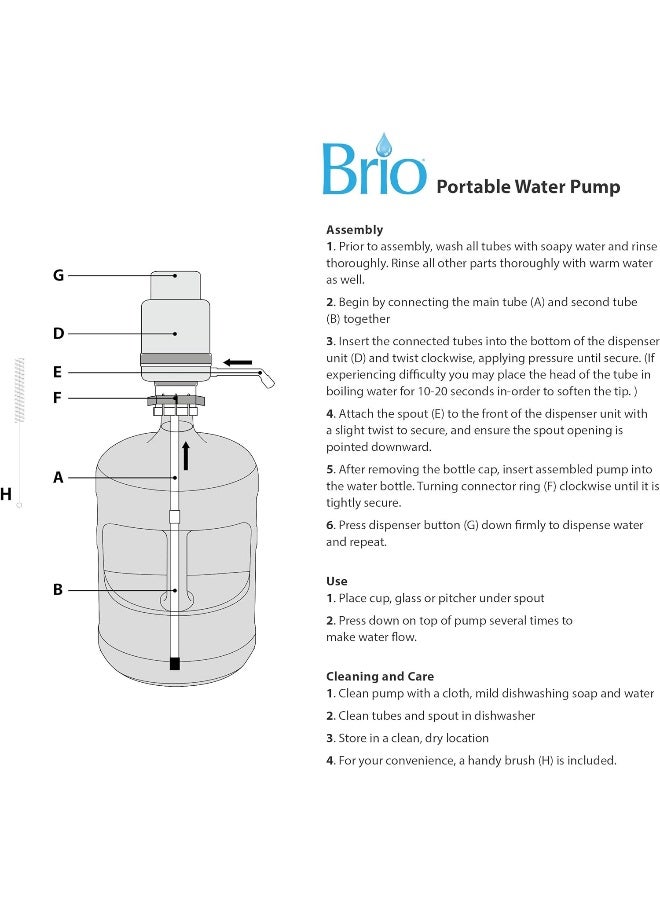 G

D

E

F

A

H

B

Brio Portable Water Pump

Assembly
1. Prior to assembly, wash all tubes with soapy water and rinse thoroughly. Rinse all other parts thoroughly with warm water as well.

2. Begin by connecting the main tube (A) and second tube (B) together

3. Insert the connected tubes into the bottom of the dispenser unit (D) and twist clockwise, applying pressure until secure. (If experiencing difficulty you may place the head of the tube in boiling water for 10-20 seconds in-order to soften the tip. )

4. Attach the spout (E) to the front of the dispenser unit with a slight twist to secure, and ensure the spout opening is pointed downward.

5. After removing the bottle cap, insert assembled pump into the water bottle. Turning connector ring (F) clockwise until it is tightly secure.

6. Press dispenser button (G) down firmly to dispense water and repeat.

Use
1. Place cup, glass or pitcher under spout

2. Press down on top of pump several times to make water flow.

Cleaning and Care
1. Clean pump with a cloth, mild dishwashing soap and water

2. Clean tubes and spout in dishwasher

3. Store in a clean, dry location

4. For your convenience, a handy brush (H) is included.