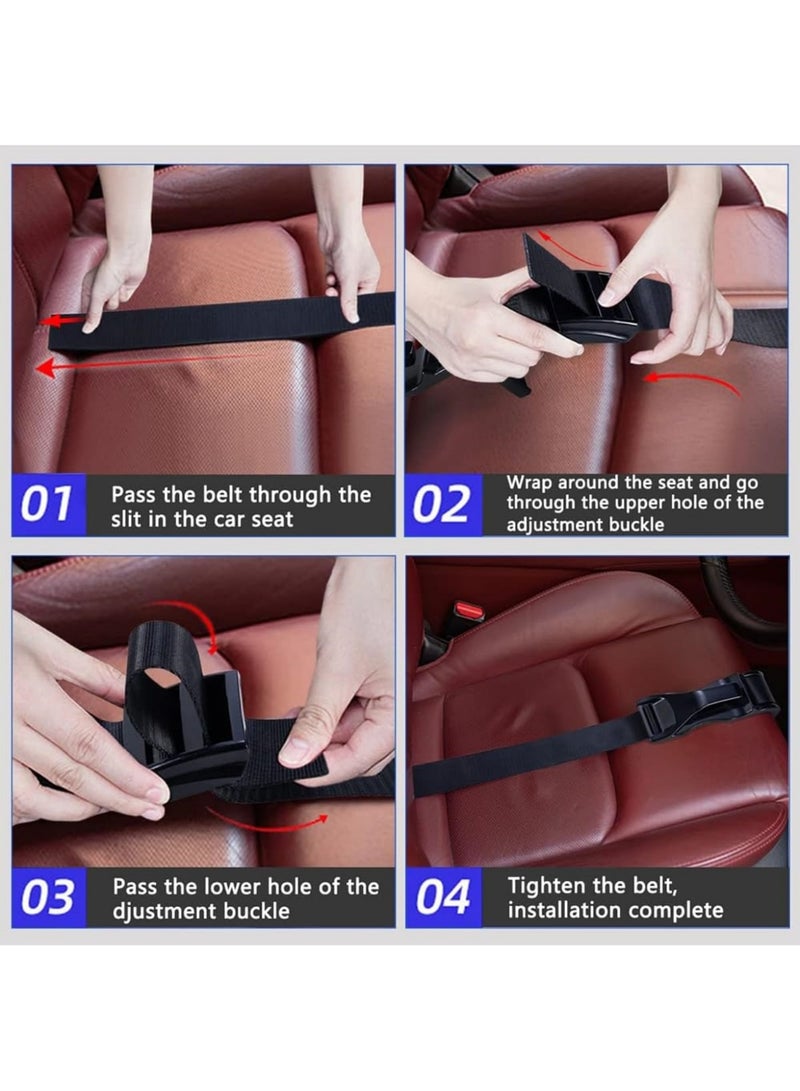 01 Pass the belt through the slit in the car seat

02 Wrap around the seat and go through the upper hole of the adjustment buckle

03 Pass the lower hole of the djustment buckle

04 Tighten the belt, installation complete