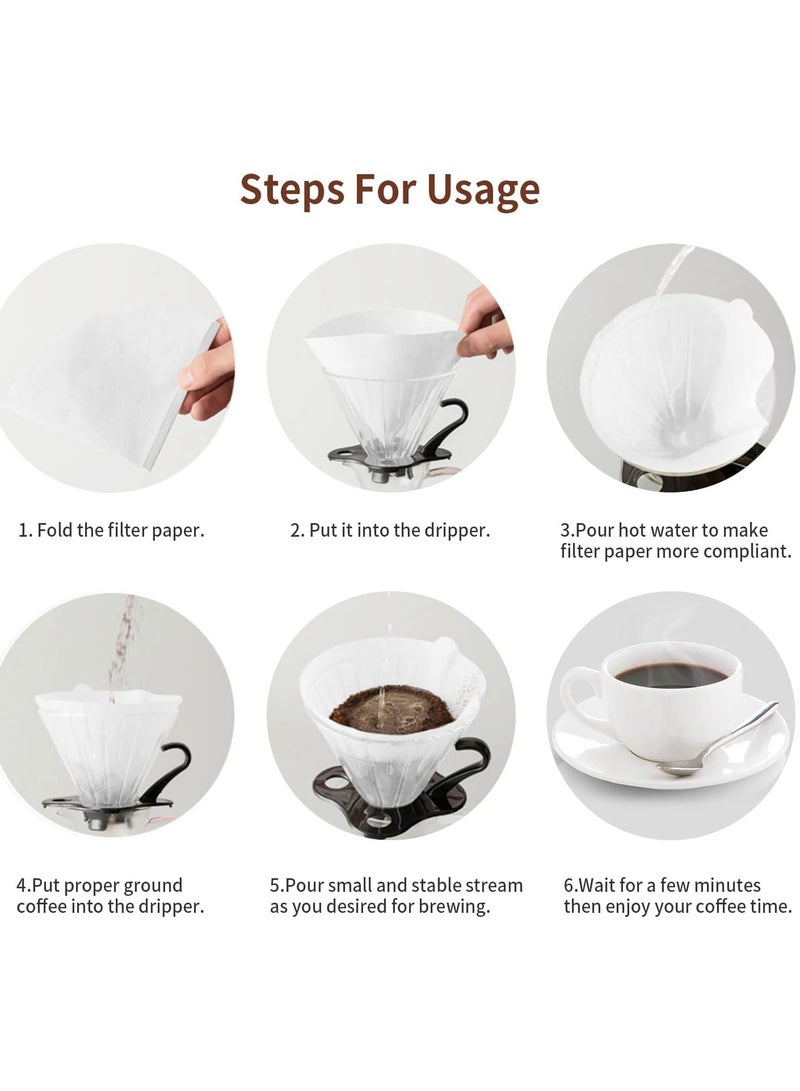 Steps For Usage

1. Fold the filter paper.

2. Put it into the dripper.

3.Pour hot water to make filter paper more compliant.

4.Put proper ground coffee into the dripper.

5.Pour small and stable stream as you desired for brewing.

6.Wait for a few minutes then enjoy your coffee time.