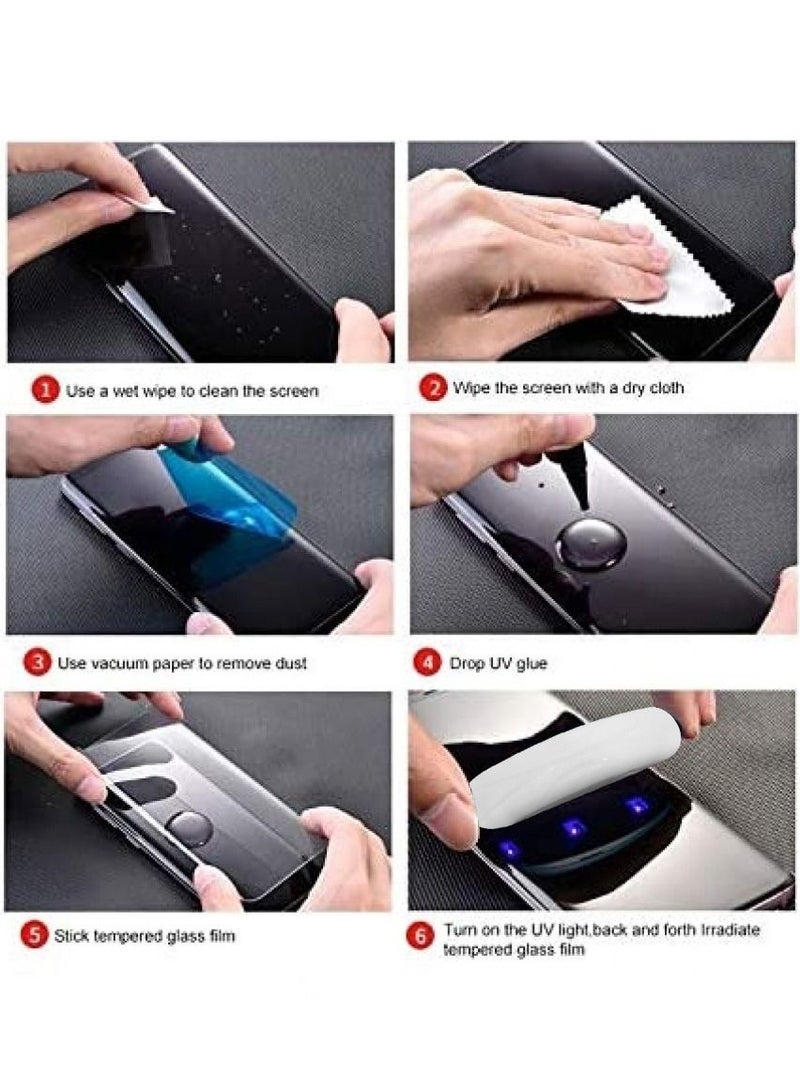 1 Use a wet wipe to clean the screen

2 Wipe the screen with a dry cloth

3 Use vacuum paper to remove dust

4 Drop UV glue

5 Stick tempered glass film

6 Turn on the UV light,back and forth Irradiate tempered glass film