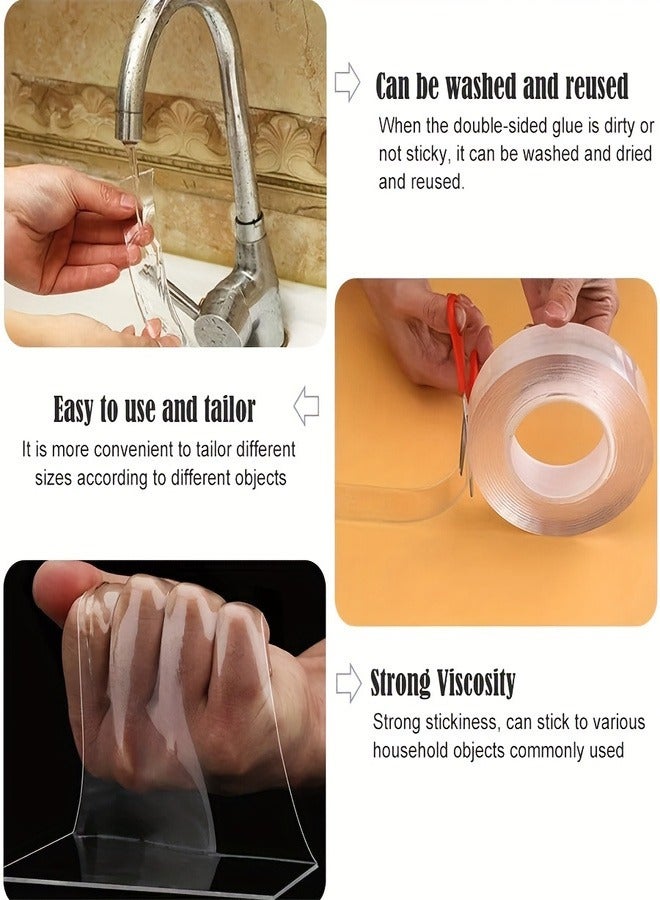 Can be washed and reused

When the double-sided glue is dirty or not sticky, it can be washed and dried and reused.

Easy to use and tailor

It is more convenient to tailor different sizes according to different objects

Strong Viscosity

Strong stickiness, can stick to various household objects commonly used