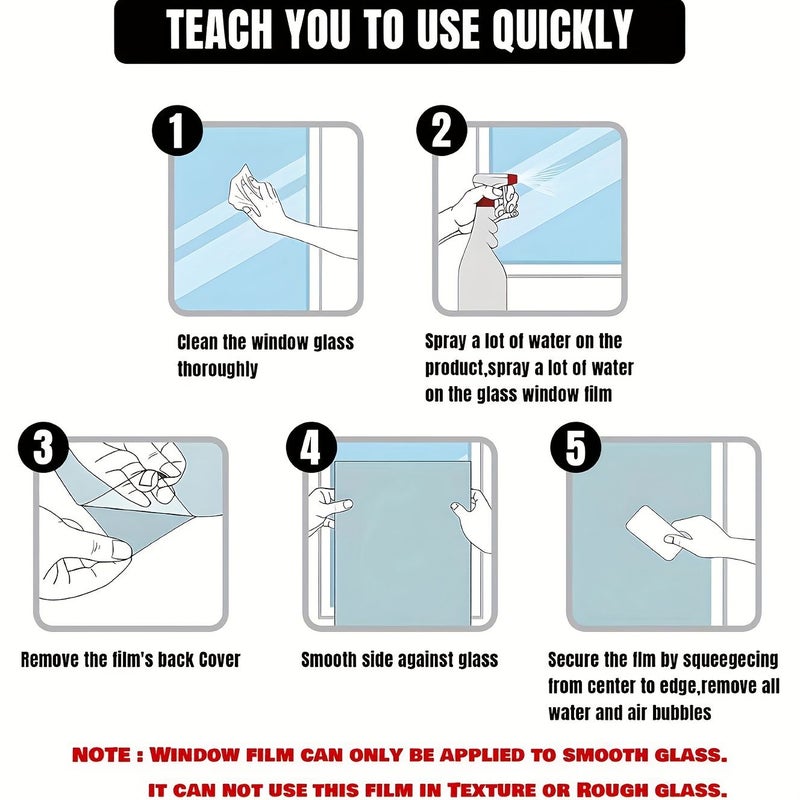 TEACH YOU TO USE QUICKLY

1

Clean the window glass thoroughly

2

Spray a lot of water on the product,spray a lot of water on the glass window film

3

Remove the film's back Cover

4

Smooth side against glass

5

Secure the film by squeegecing from center to edge,remove all water and air bubbles

NOTE : WINDOW FILM CAN ONLY BE APPLIED TO SMOOTH GLASS.

IT CAN NOT USE THIS FILM IN TEXTURE OR ROUGH GLASS.