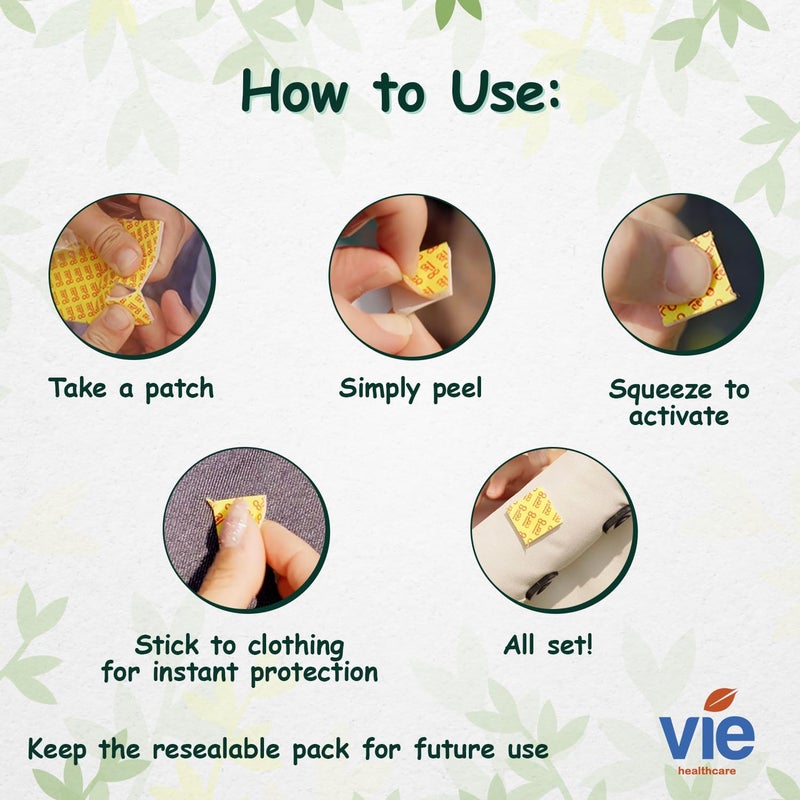 How to Use:

Take a patch

Simply peel

Squeeze to activate

Stick to clothing for instant protection

All set!

Keep the resealable pack for future use

vie healthcare