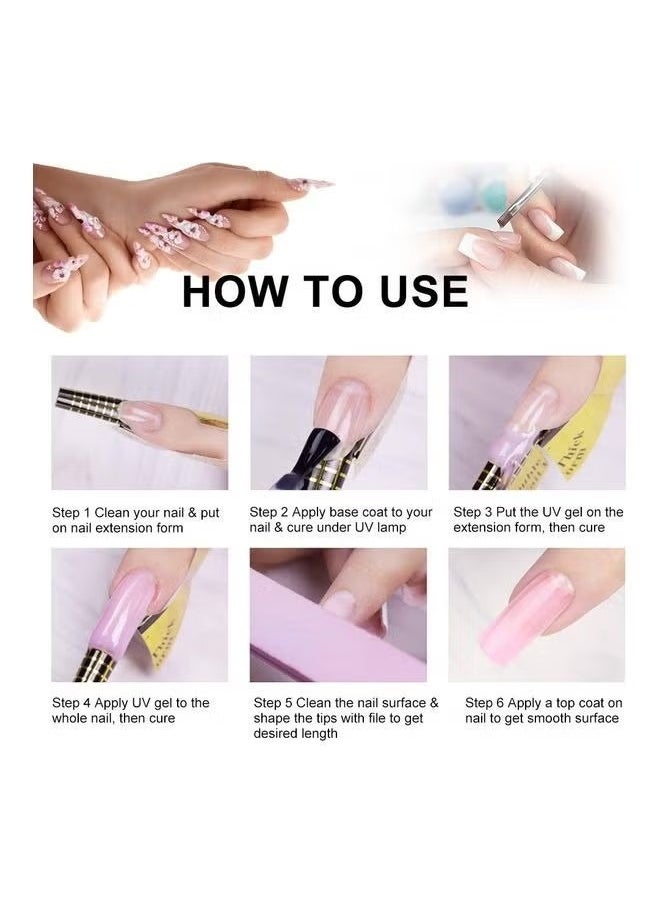 HOW TO USE

Step 1 Clean your nail & put on nail extension form

Step 2 Apply base coat to your nail & cure under UV lamp

Step 3 Put the UV gel on the extension form, then cure

Step 4 Apply UV gel to the whole nail, then cure

Step 5 Clean the nail surface & shape the tips with file to get desired length

Step 6 Apply a top coat on nail to get smooth surface