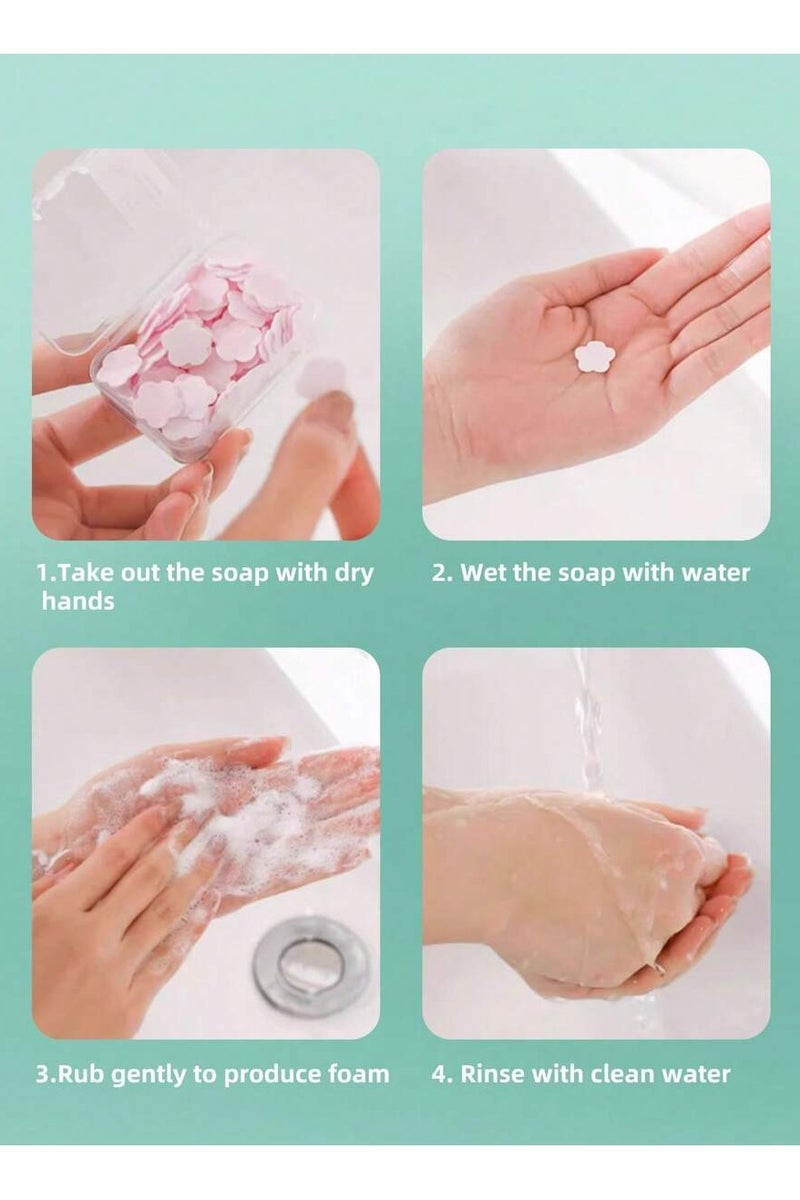 1.Take out the soap with dry hands

2. Wet the soap with water

3.Rub gently to produce foam

4. Rinse with clean water