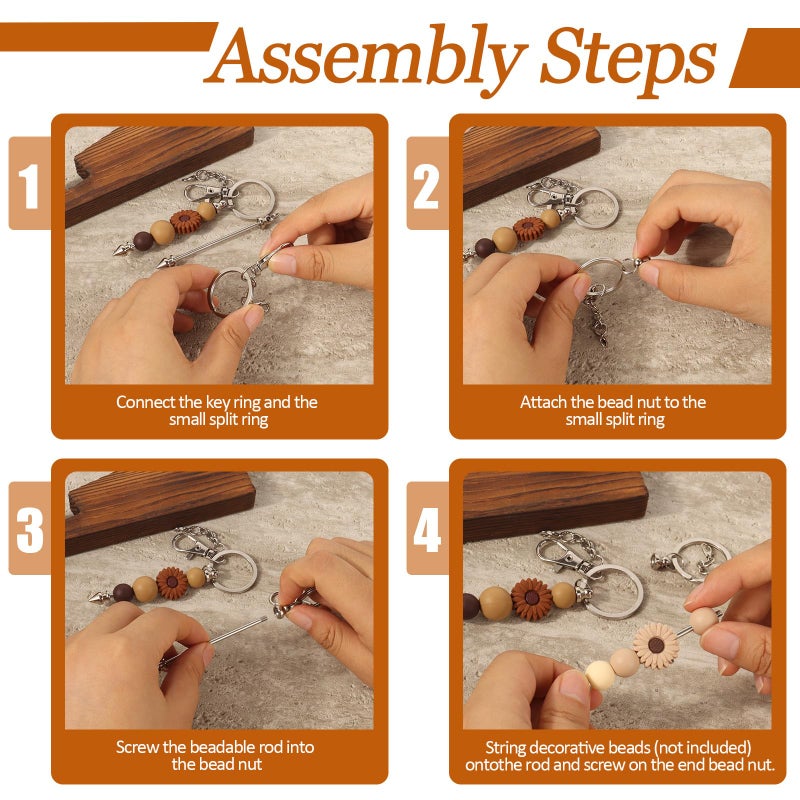 Assembly Steps

1

Connect the key ring and the small split ring

2

Attach the bead nut to the small split ring

3

Screw the beadable rod into the bead nut

4

String decorative beads (not included) ontothe rod and screw on the end bead nut.