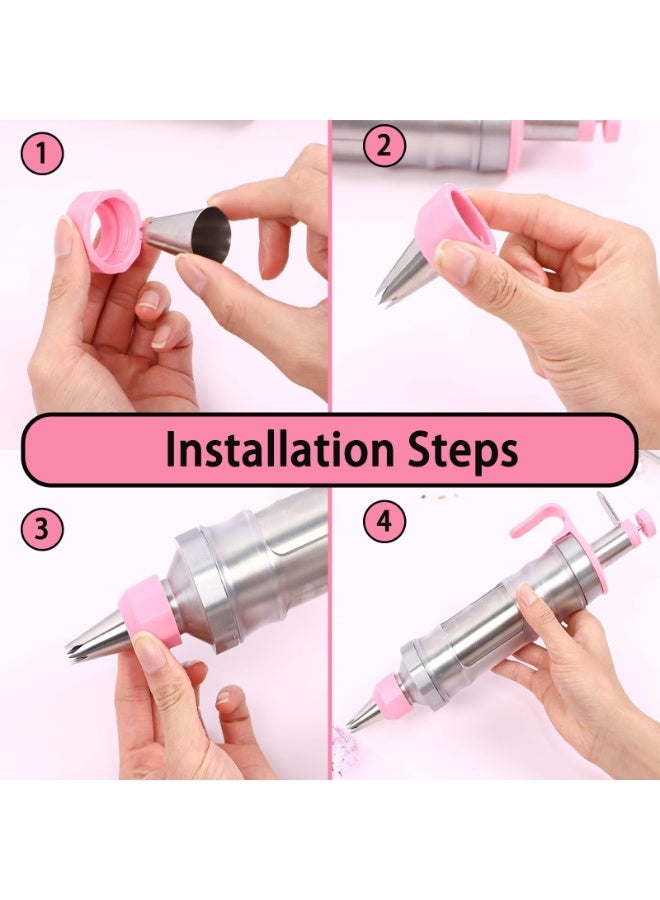 1

2

Installation Steps

3

4