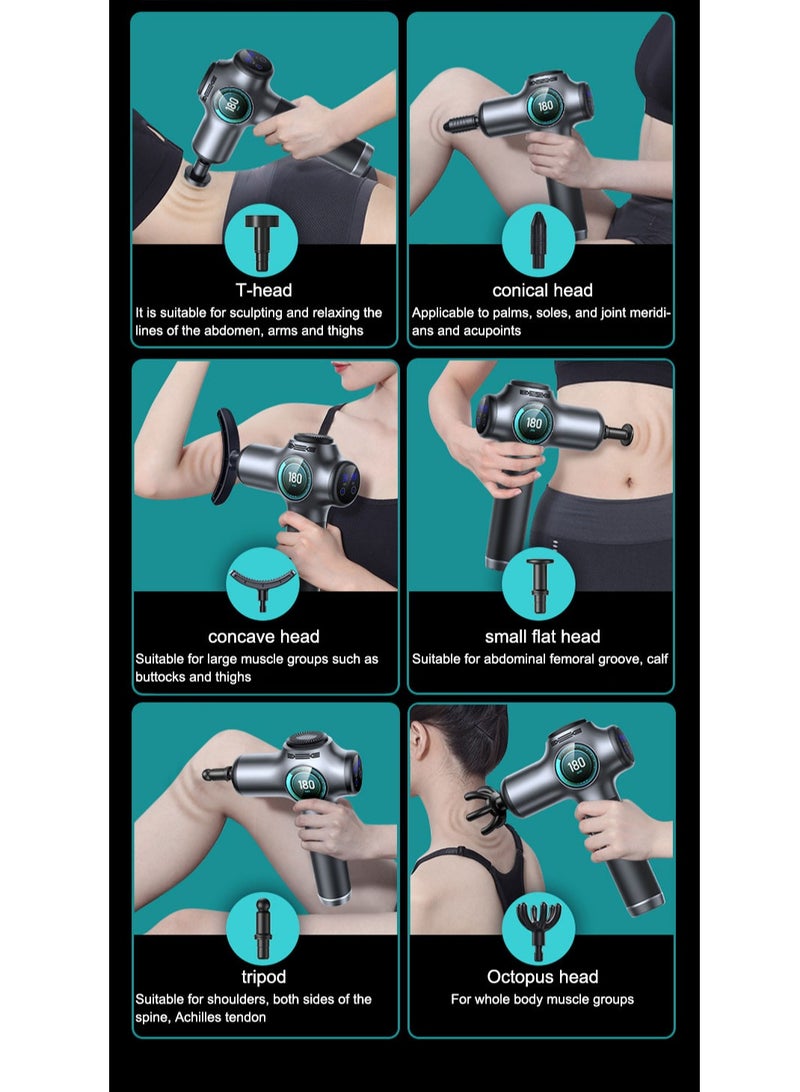 180

T-head
It is suitable for sculpting and relaxing the lines of the abdomen, arms and thighs

180

conical head
Applicable to palms, soles, and joint meridians and acupoints

180

concave head
Suitable for large muscle groups such as buttocks and thighs

180

small flat head
Suitable for abdominal femoral groove, calf

180

tripod
Suitable for shoulders, both sides of the spine, Achilles tendon

180

Octopus head
For whole body muscle groups