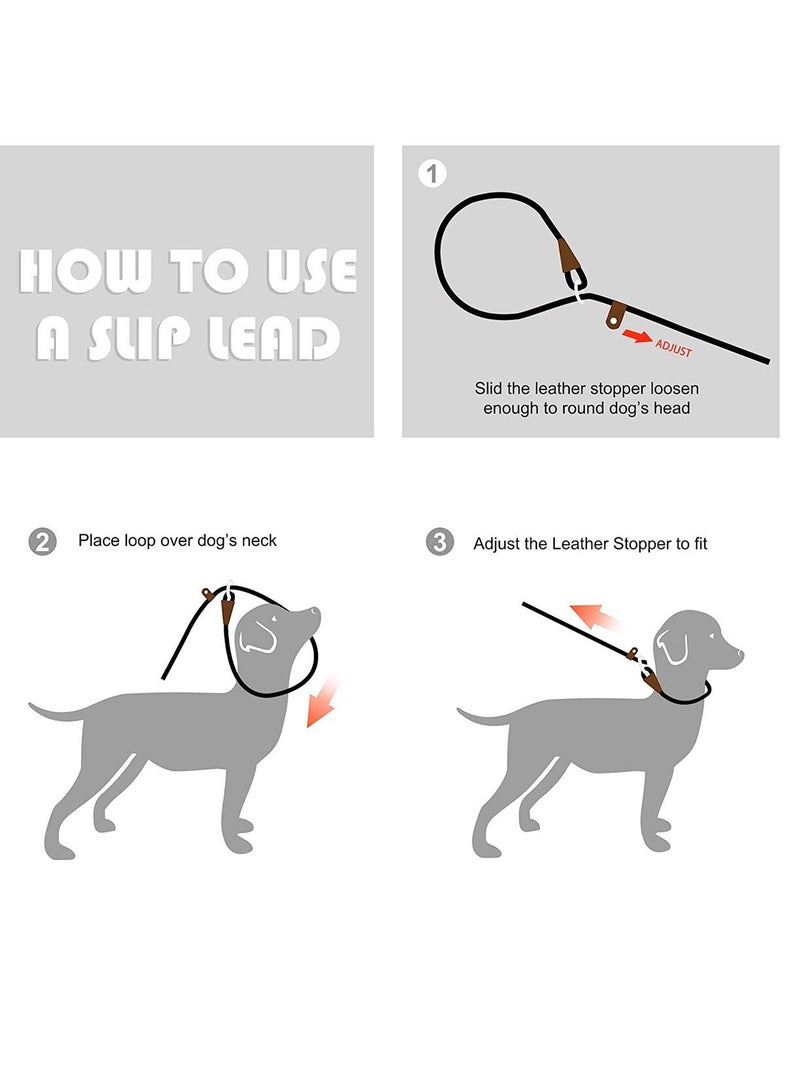 HOW TO USE A SLIP LEAD

1

ADJUST

Slid the leather stopper loosen enough to round dog's head

2 Place loop over dog's neck

3 Adjust the Leather Stopper to fit