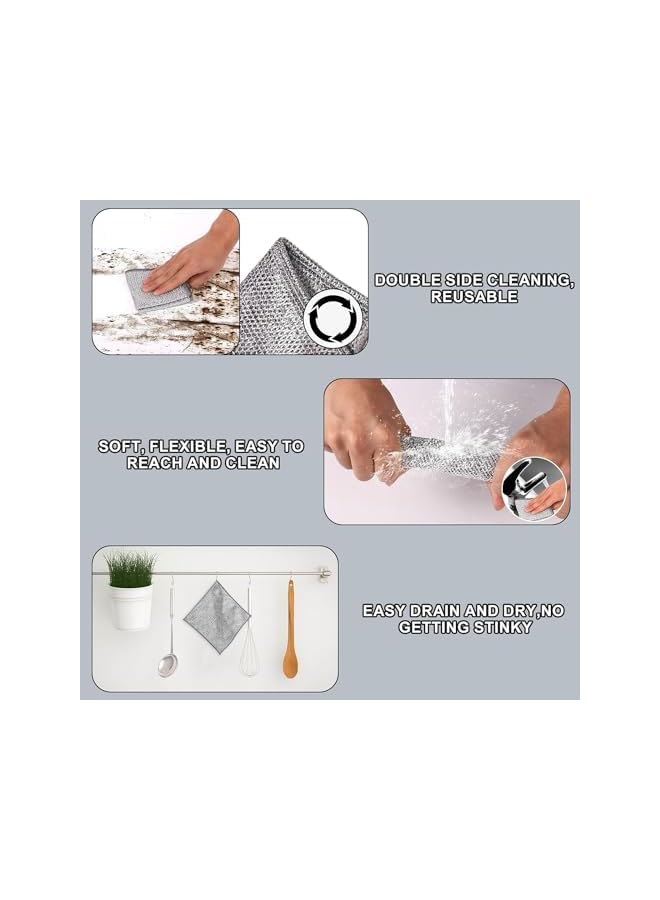 DOUBLE SIDE CLEANING, REUSABLE

SOFT, FLEXIBLE, EASY TO REACH AND CLEAN

EASY DRAIN AND DRY,NO GETTING STINKY