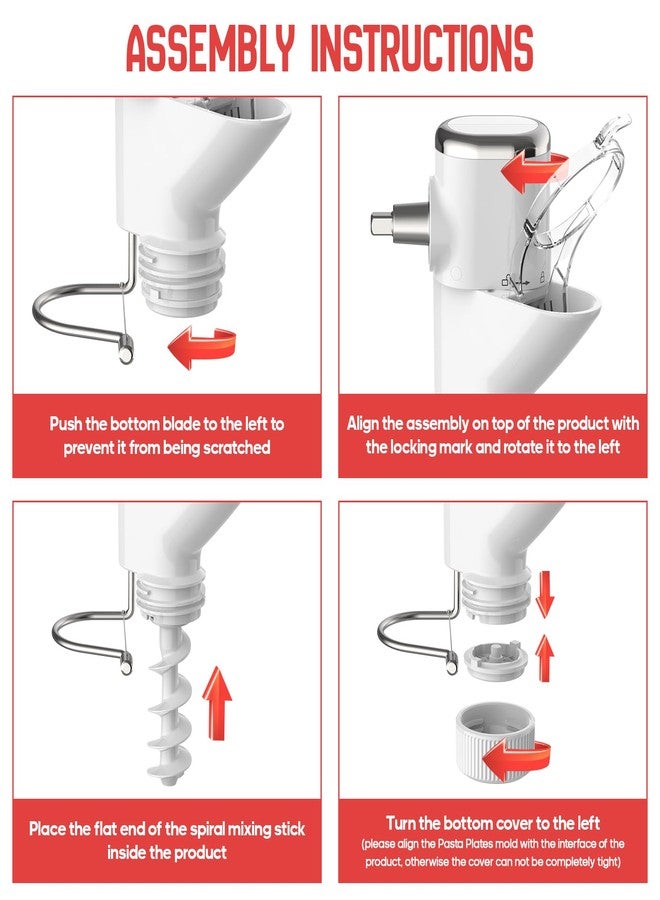 ASSEMBLY INSTRUCTIONS

Push the bottom blade to the left to prevent it from being scratched

Align the assembly on top of the product with the locking mark and rotate it to the left

Place the flat end of the spiral mixing stick inside the product

Turn the bottom cover to the left
(please align the Pasta Plates mold with the interface of the product, otherwise the cover can not be completely tight)