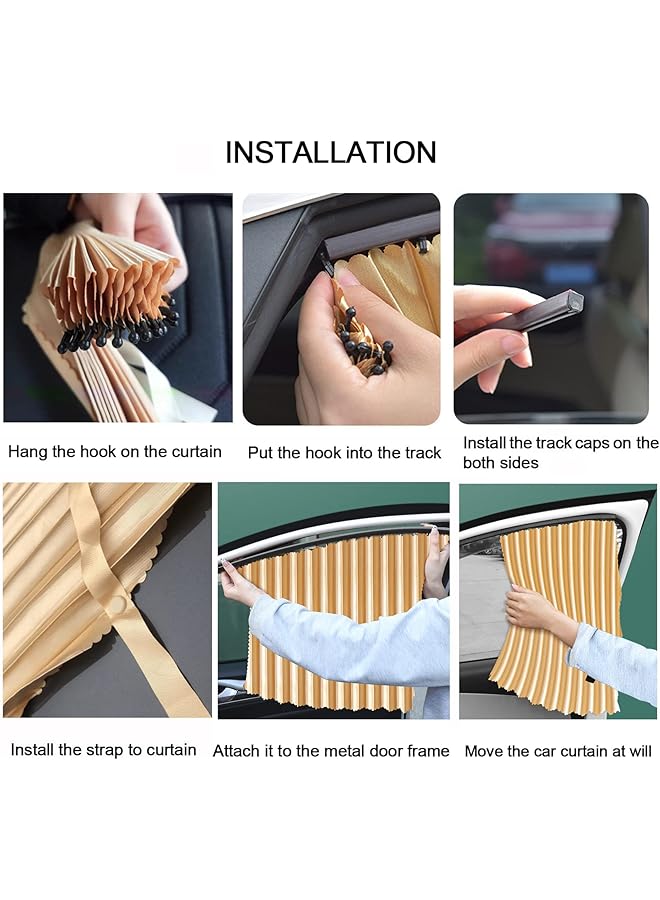 INSTALLATION

Hang the hook on the curtain

Put the hook into the track

Install the track caps on the both sides

Install the strap to curtain

Attach it to the metal door frame

Move the car curtain at will