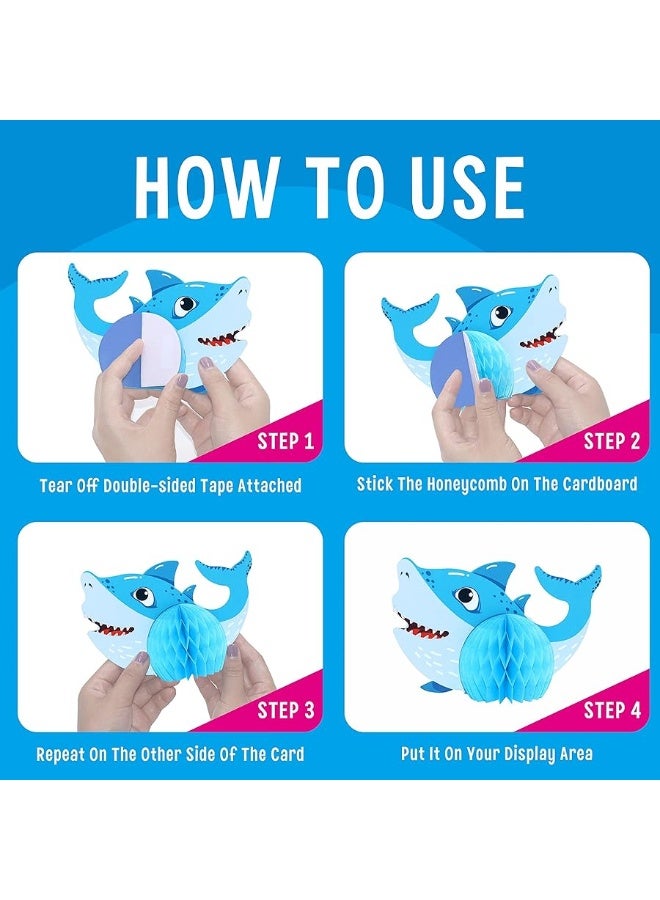 HOW TO USE

STEP 1
Tear Off Double-sided Tape Attached

STEP 2
Stick The Honeycomb On The Cardboard

STEP 3
Repeat On The Other Side Of The Card

STEP 4
Put It On Your Display Area