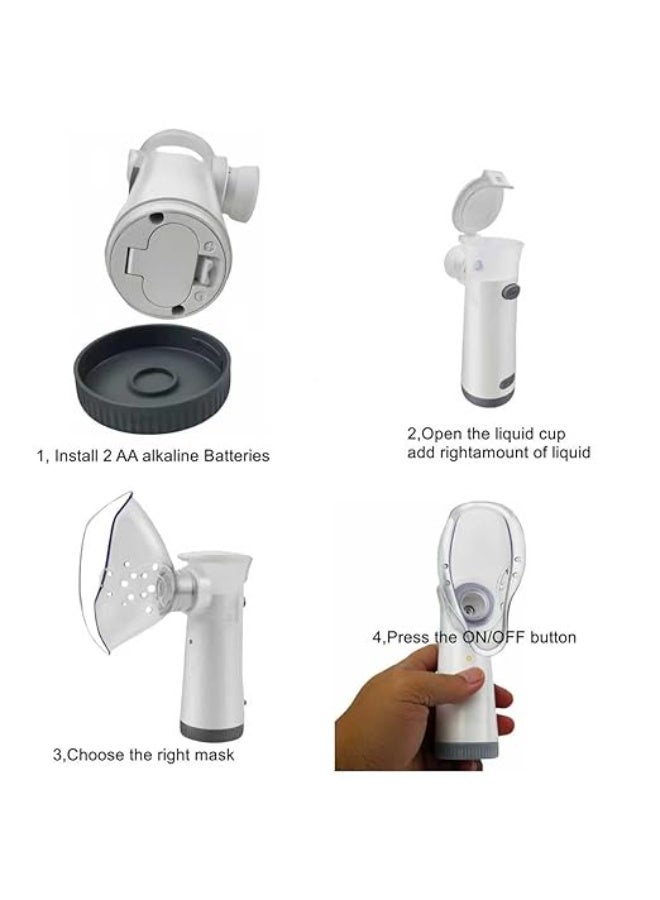 1, Install 2 AA alkaline Batteries

2,Open the liquid cup add rightamount of liquid

3,Choose the right mask

4,Press the ON/OFF button