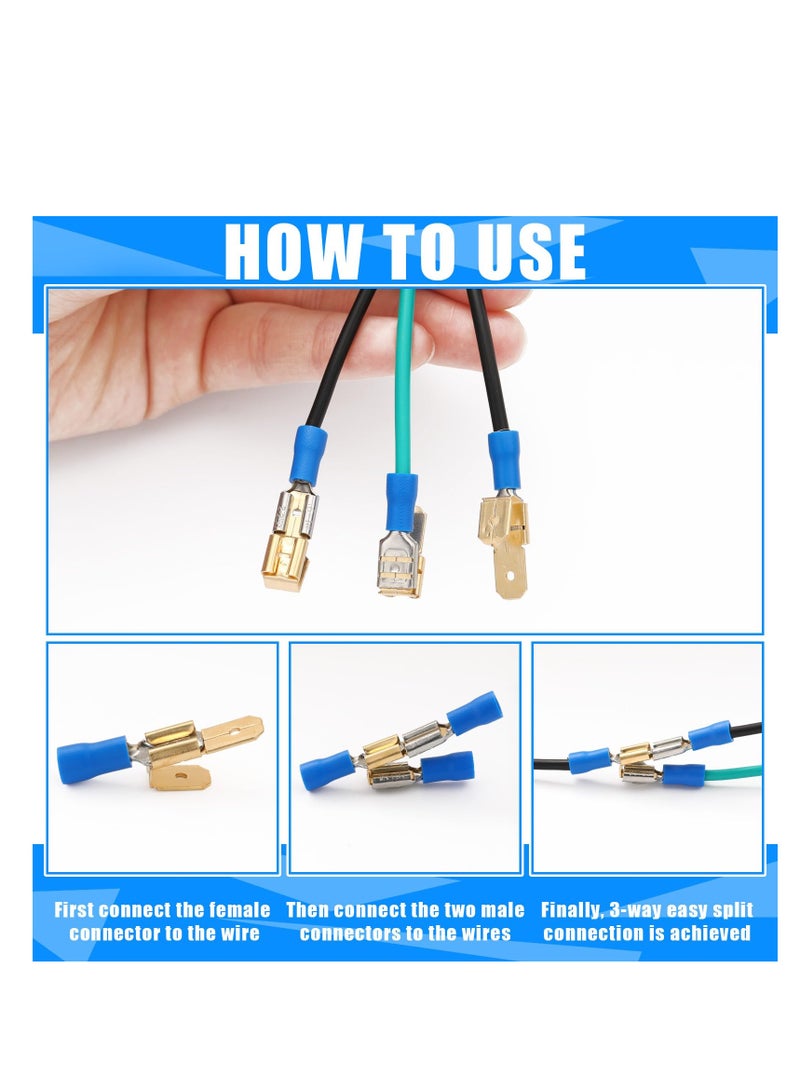 HOW TO USE

First connect the female connector to the wire

Then connect the two male connectors to the wires

Finally, 3-way easy split connection is achieved