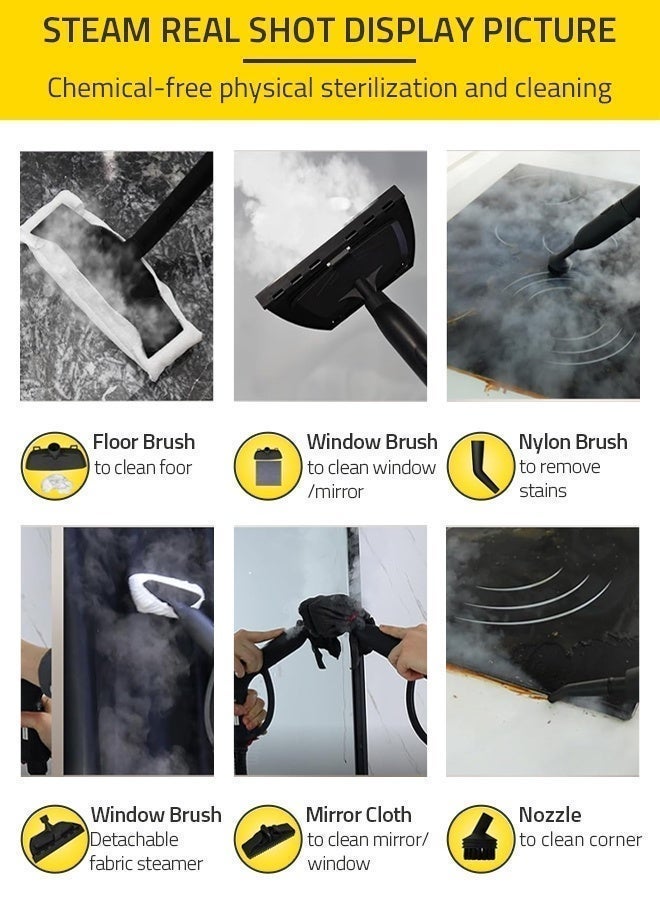 STEAM REAL SHOT DISPLAY PICTURE

Chemical-free physical sterilization and cleaning

Floor Brush
to clean foor

Window Brush
to clean window /mirror

Nylon Brush
to remove stains

Window Brush
Detachable fabric steamer

Mirror Cloth
to clean mirror/ window

Nozzle
to clean corner