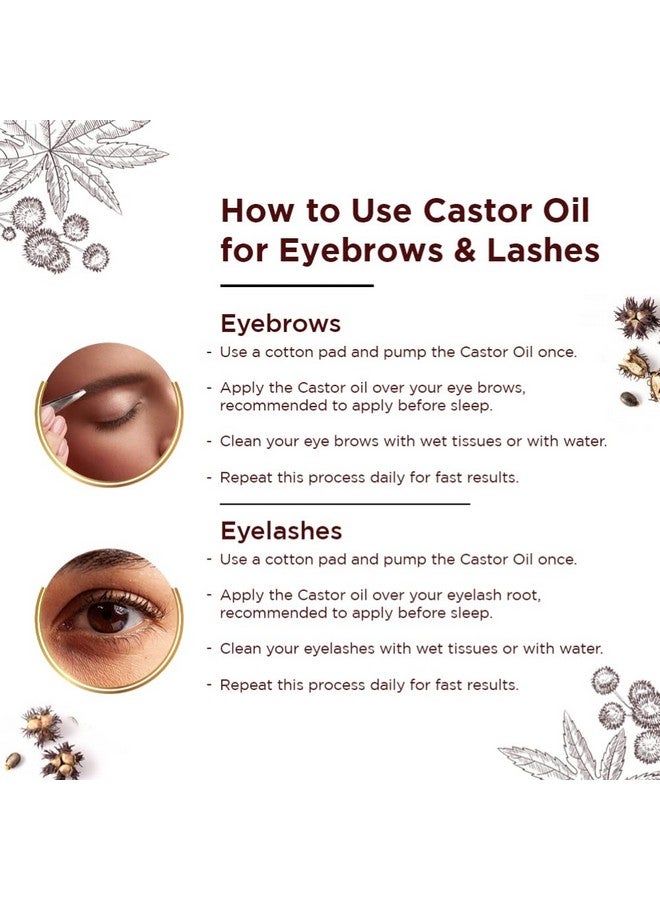 How to Use Castor Oil for Eyebrows & Lashes

Eyebrows

- Use a cotton pad and pump the Castor Oil once.

- Apply the Castor oil over your eye brows, recommended to apply before sleep.

- Clean your eye brows with wet tissues or with water.

- Repeat this process daily for fast results.

Eyelashes

- Use a cotton pad and pump the Castor Oil once.

- Apply the Castor oil over your eyelash root, recommended to apply before sleep.

- Clean your eyelashes with wet tissues or with water.

- Repeat this process daily for fast results.